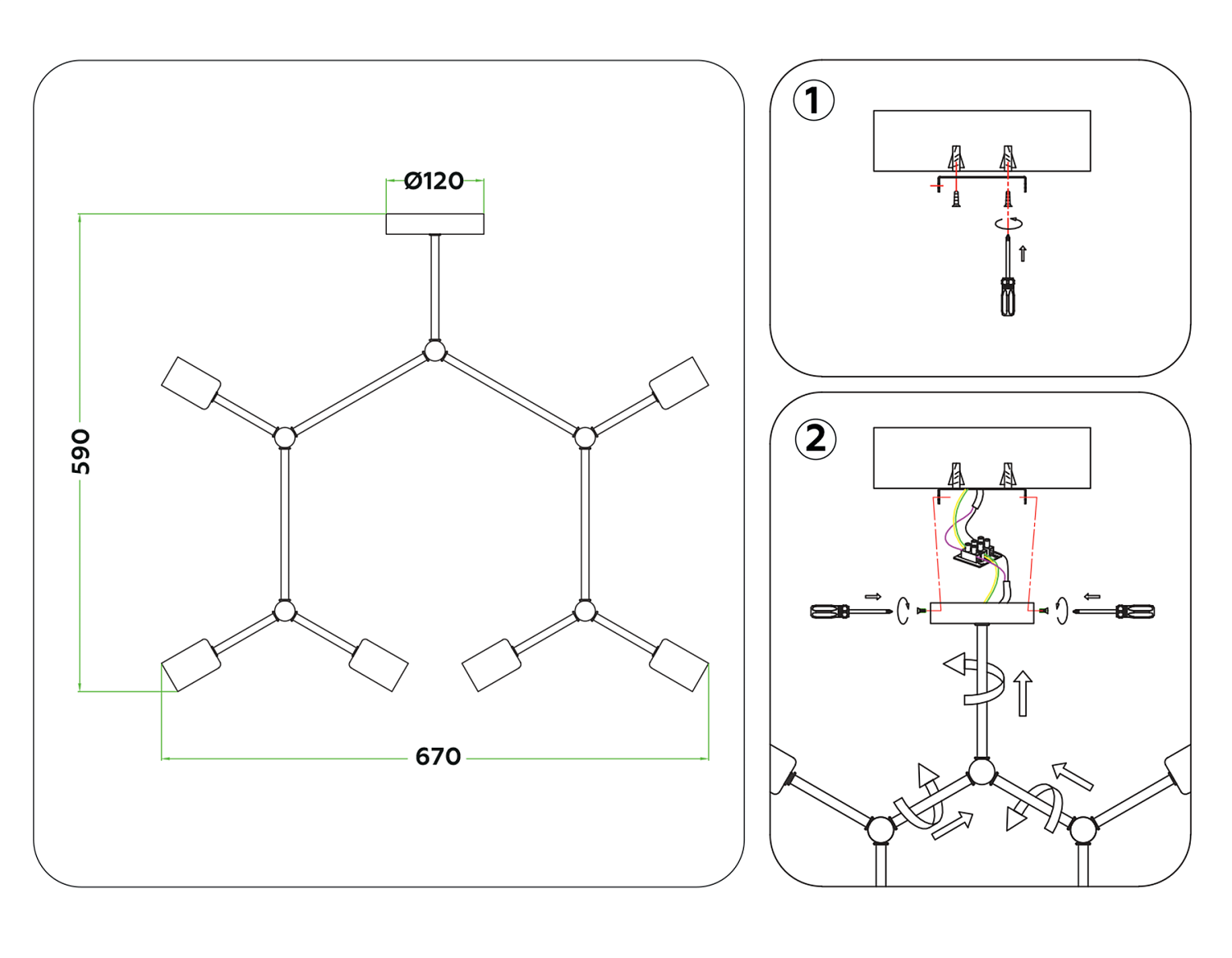 Ø120

590

670

1

2