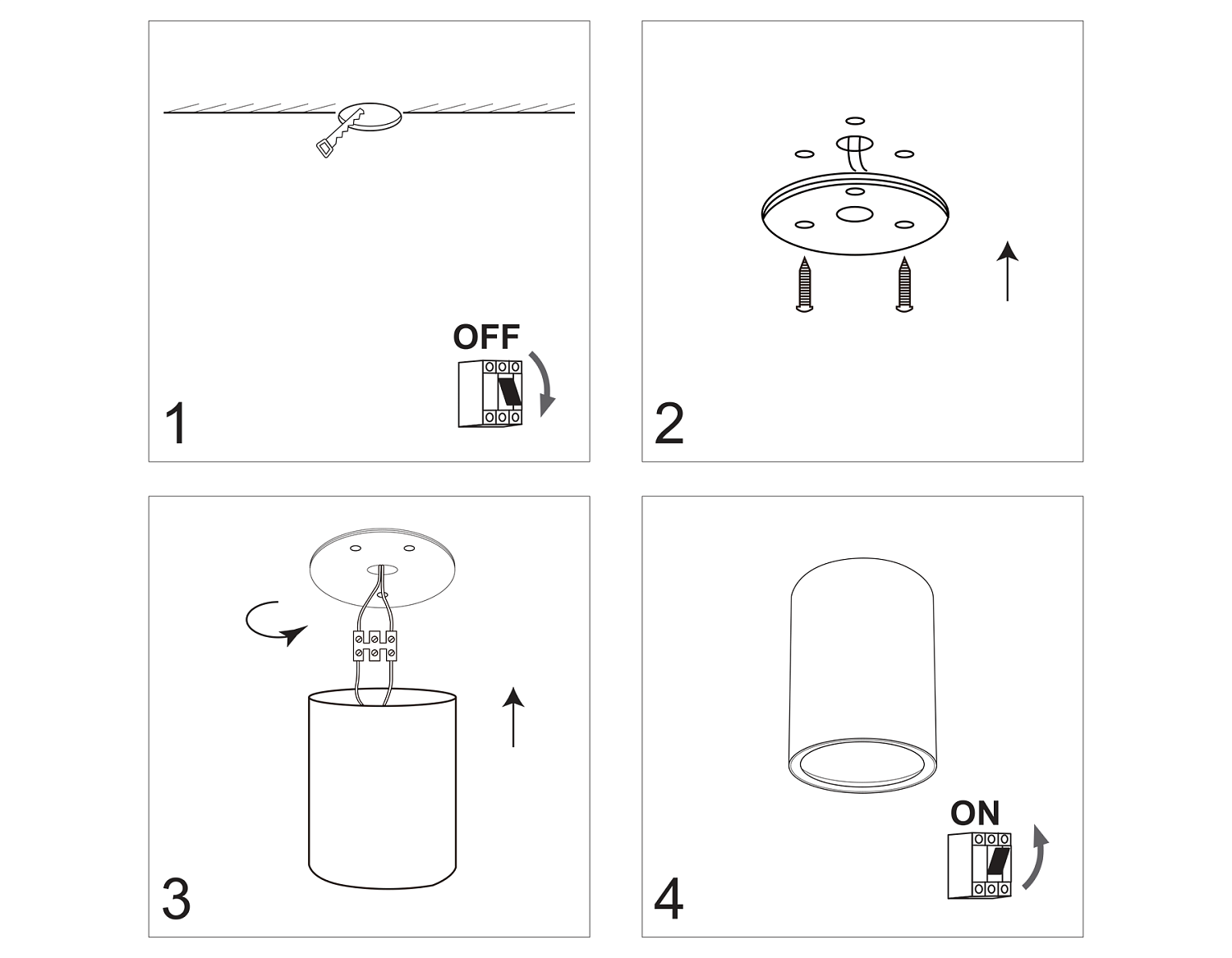 OFF

1

2

3

ON

4