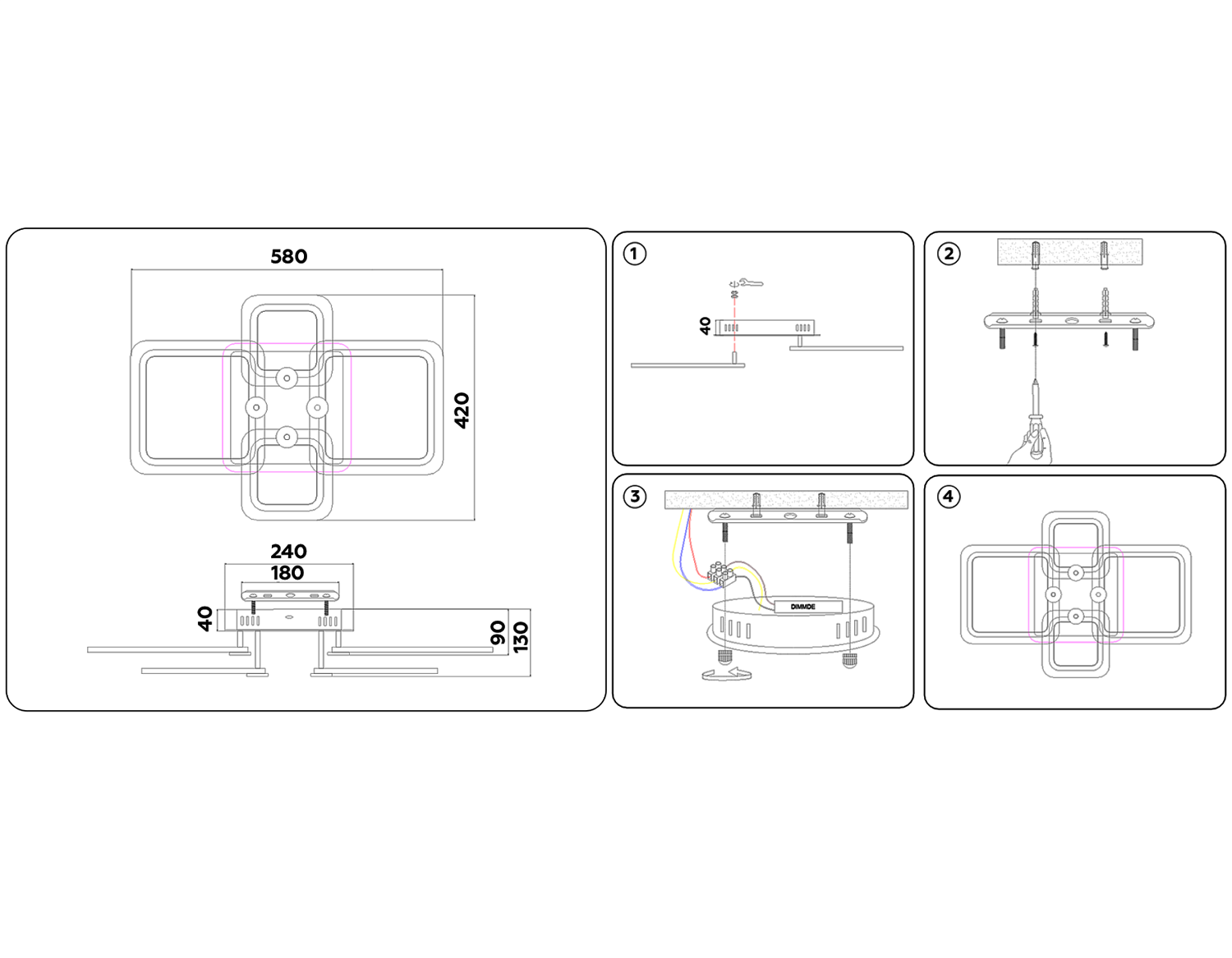 580

420

240

180

40

90

130

1

40

2

3

DIMMDE

4