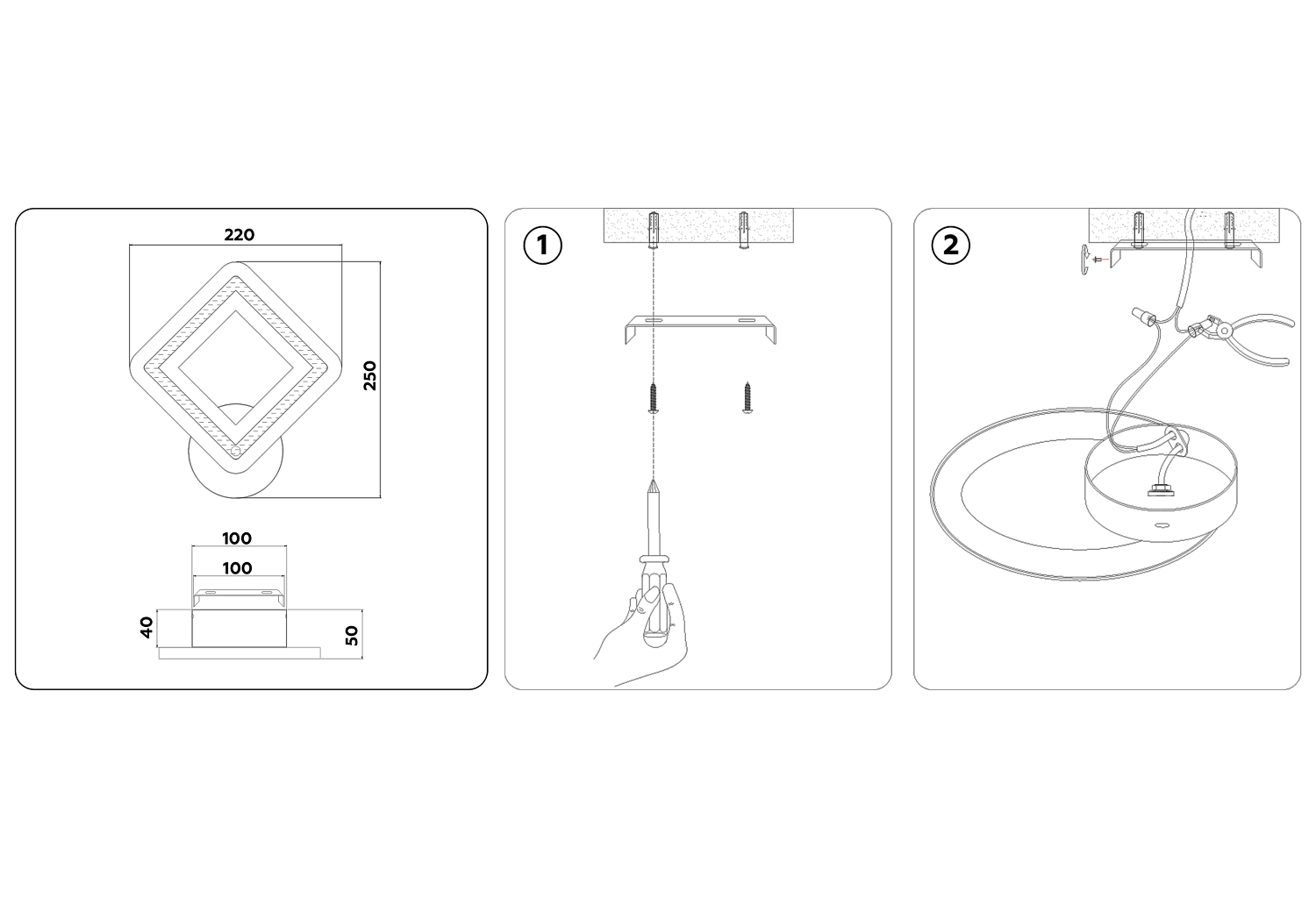 220

250

100

100

40

50

1

2