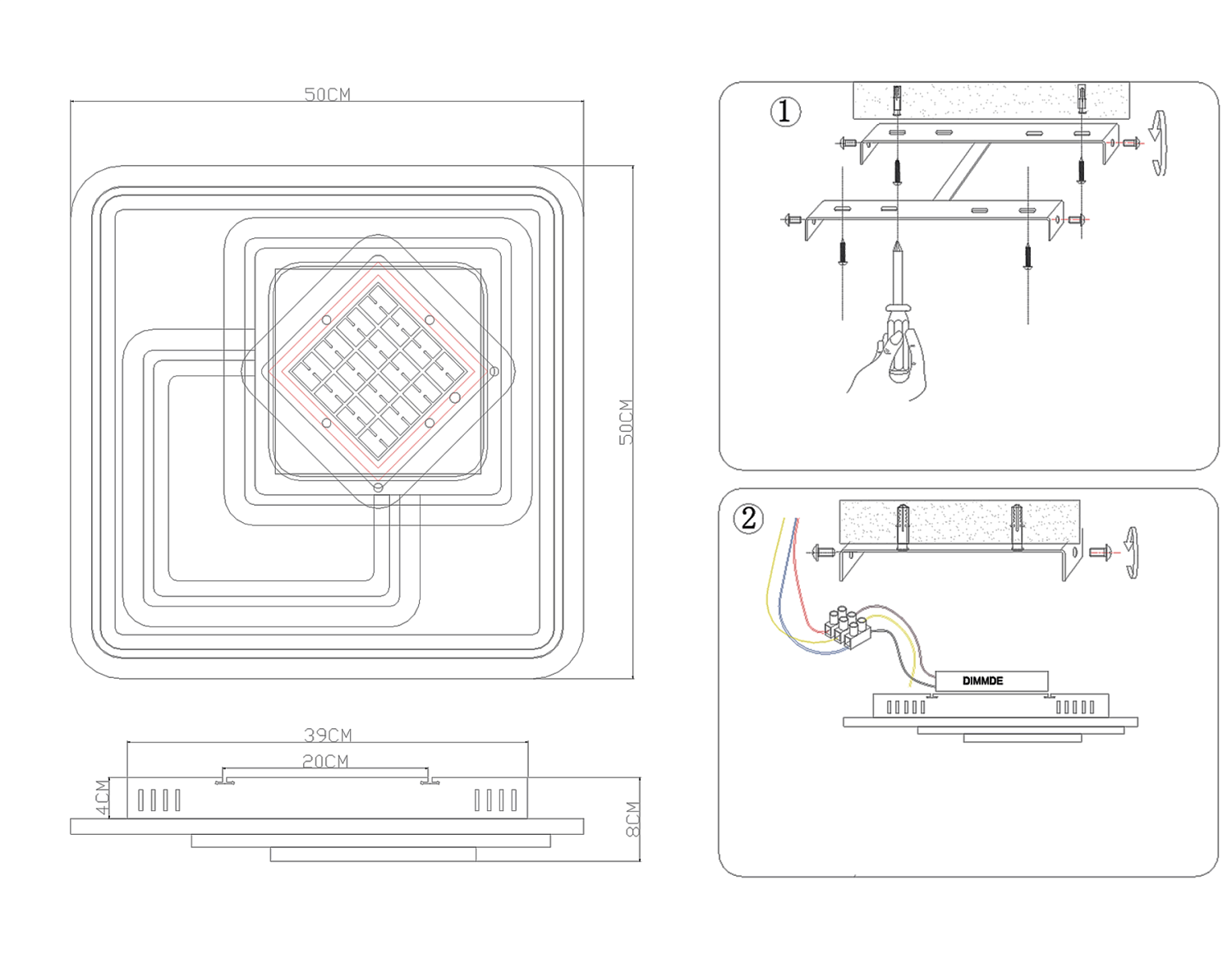 50CM

50CM

39CM

20CM

4CM

8CM

①

②

DIMMDE