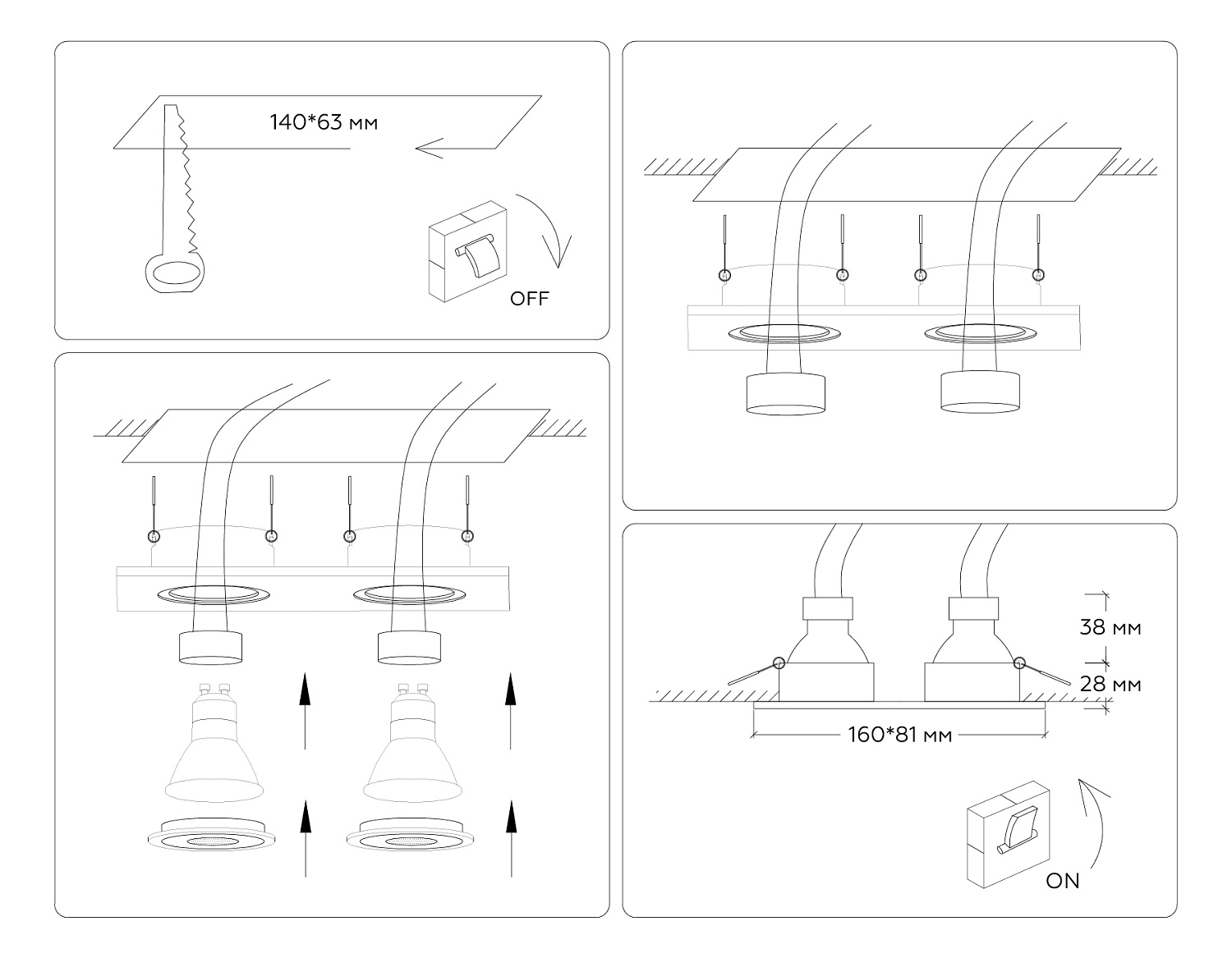 140*63 мм

OFF

38 мм

28 мм

160*81 мм

ON