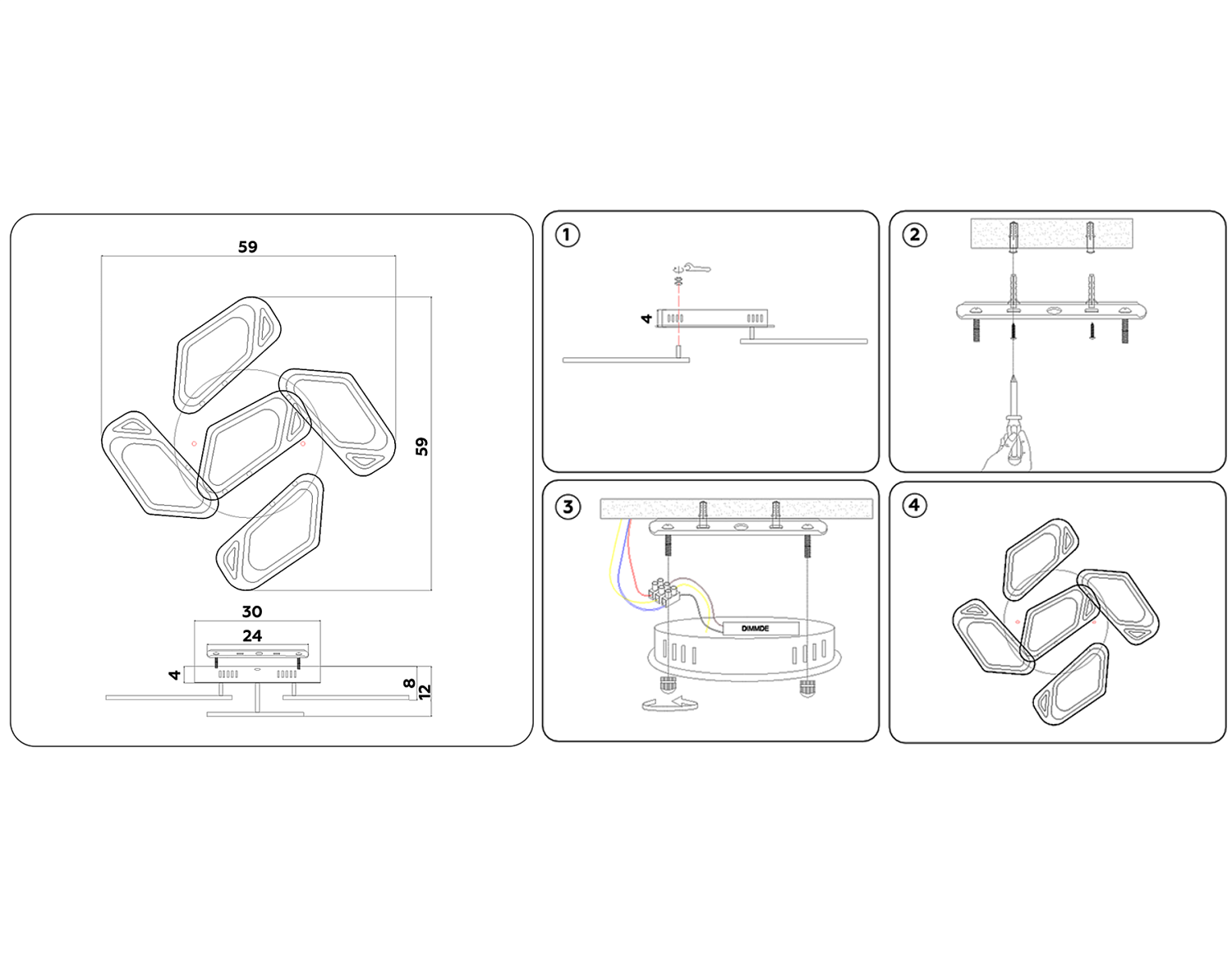 59

59

30

24

4

8

12

1

4

2

3

DIMMDE

4