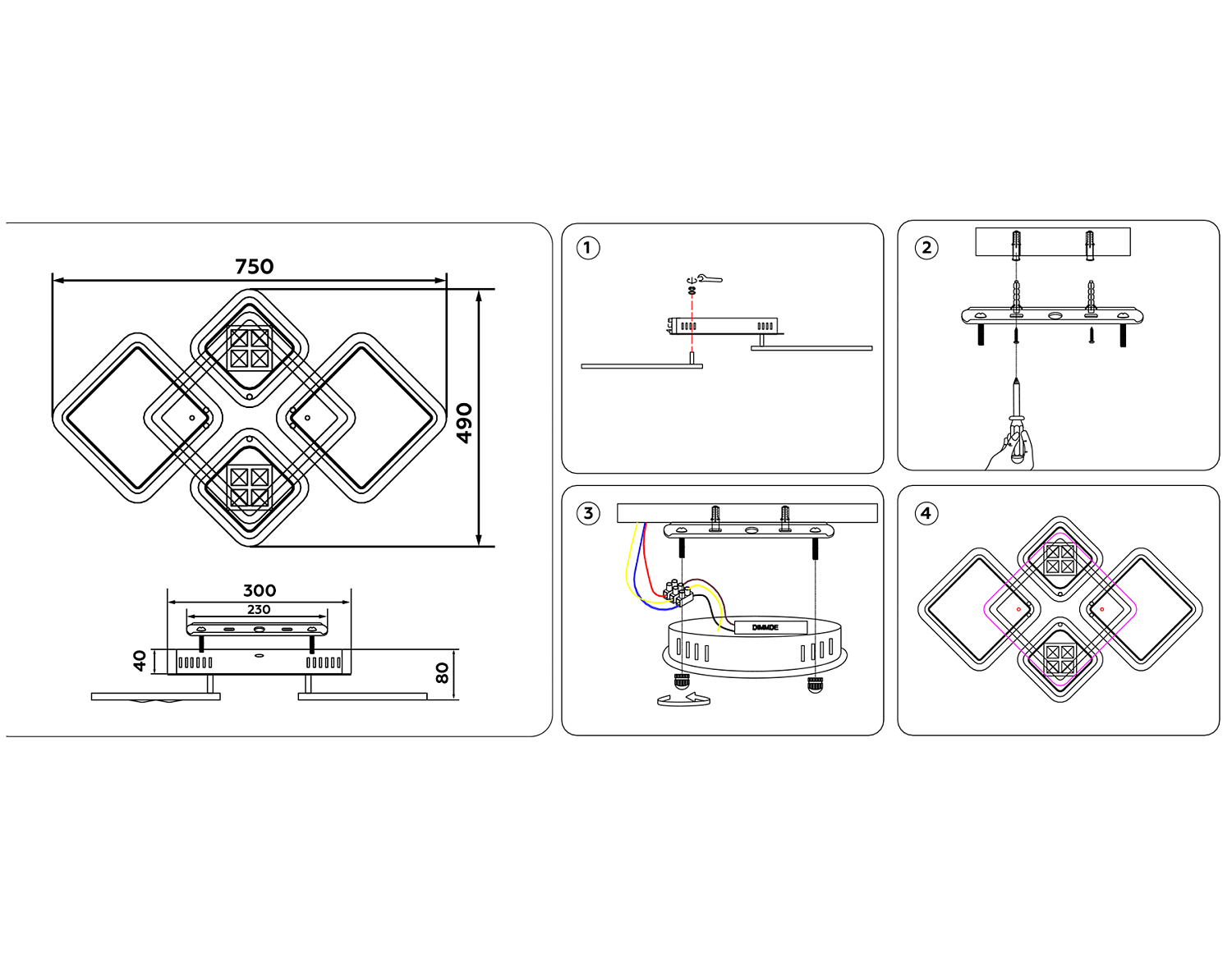 750

490

300

230

40

80

1

2

3

DIMMDE

4