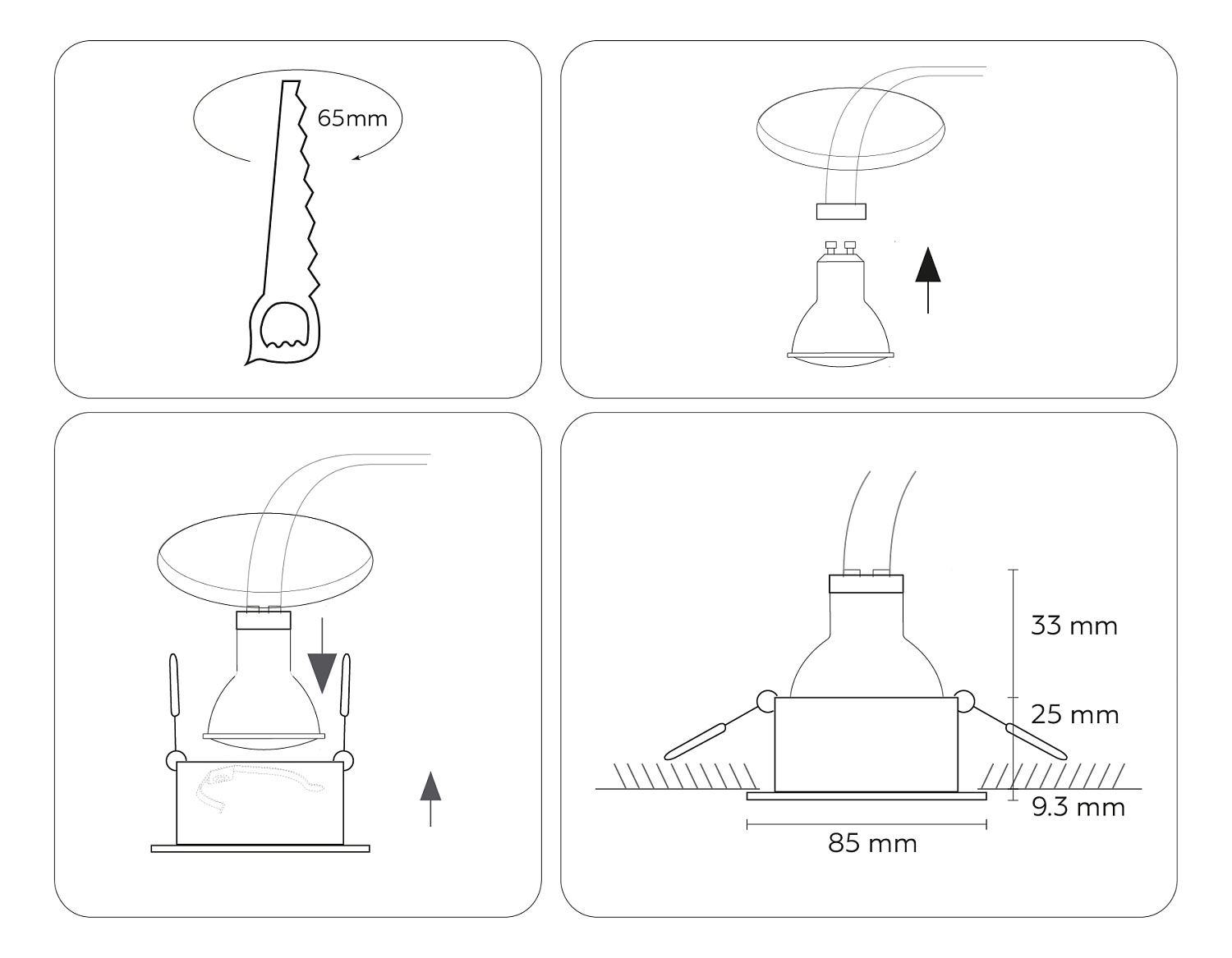 65mm

33 mm
25 mm
9.3 mm
85 mm