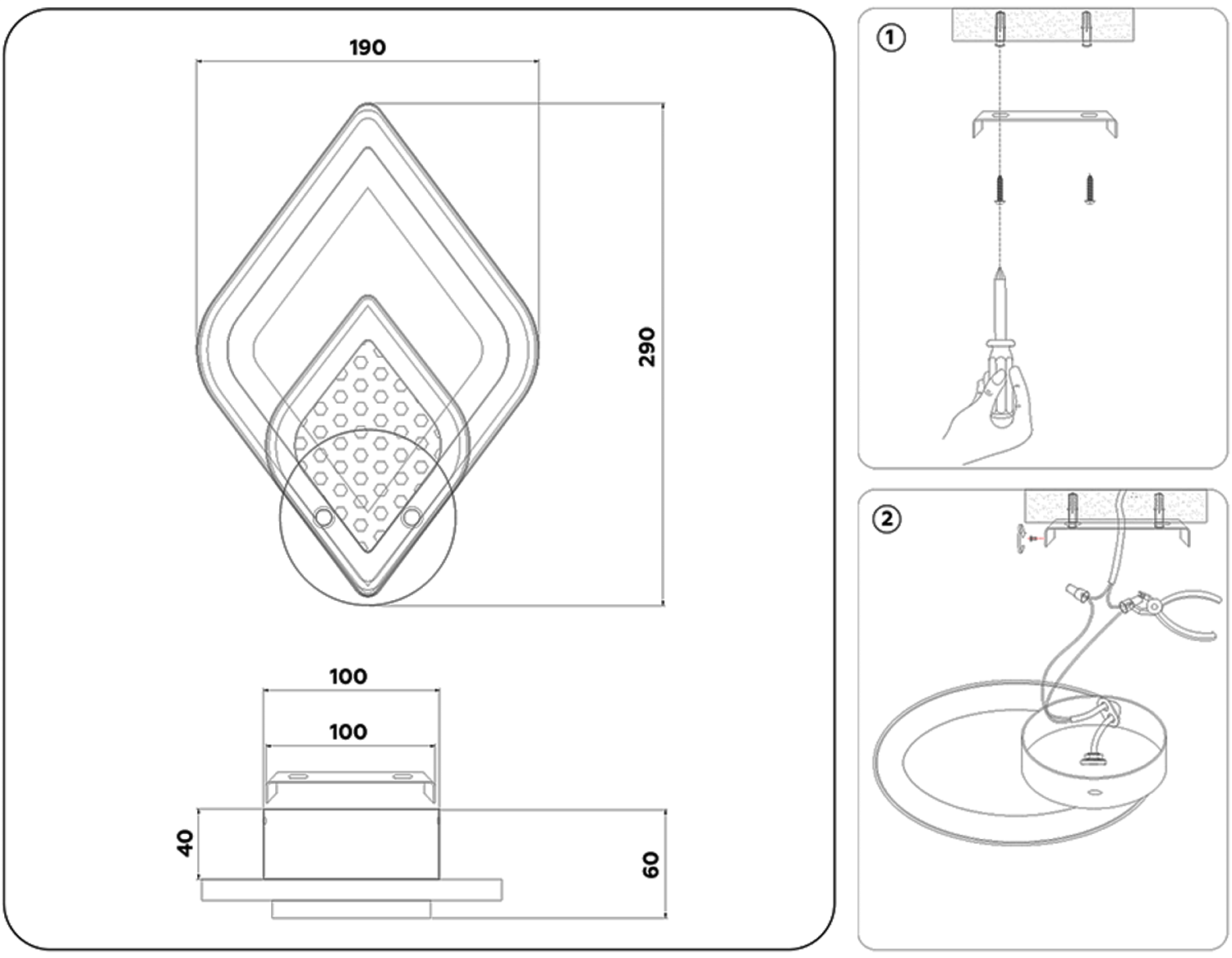 190

290

100

100

40

60

1

2