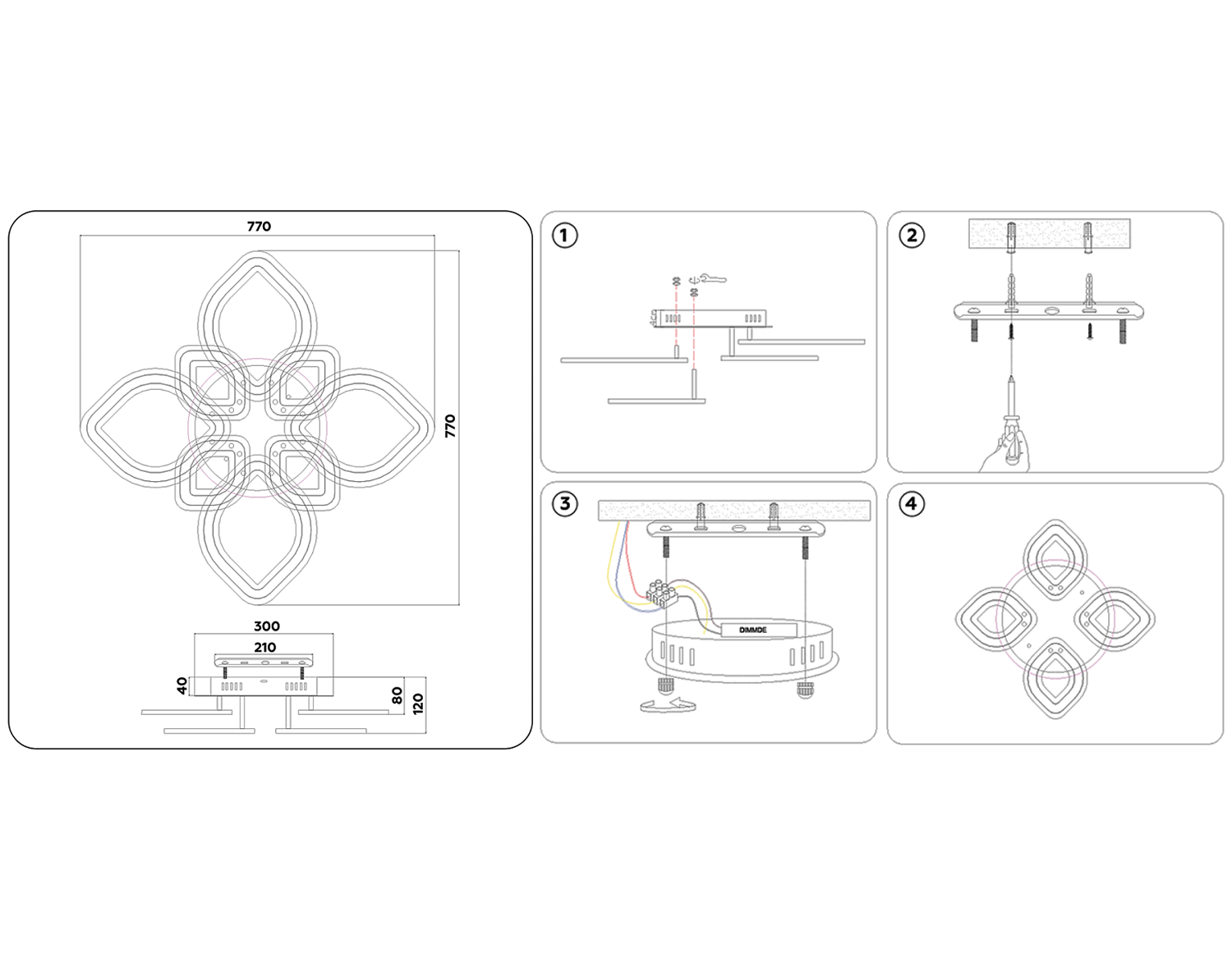 770

770

300

210

40

80

120

1

2

3

DIMMDE

4