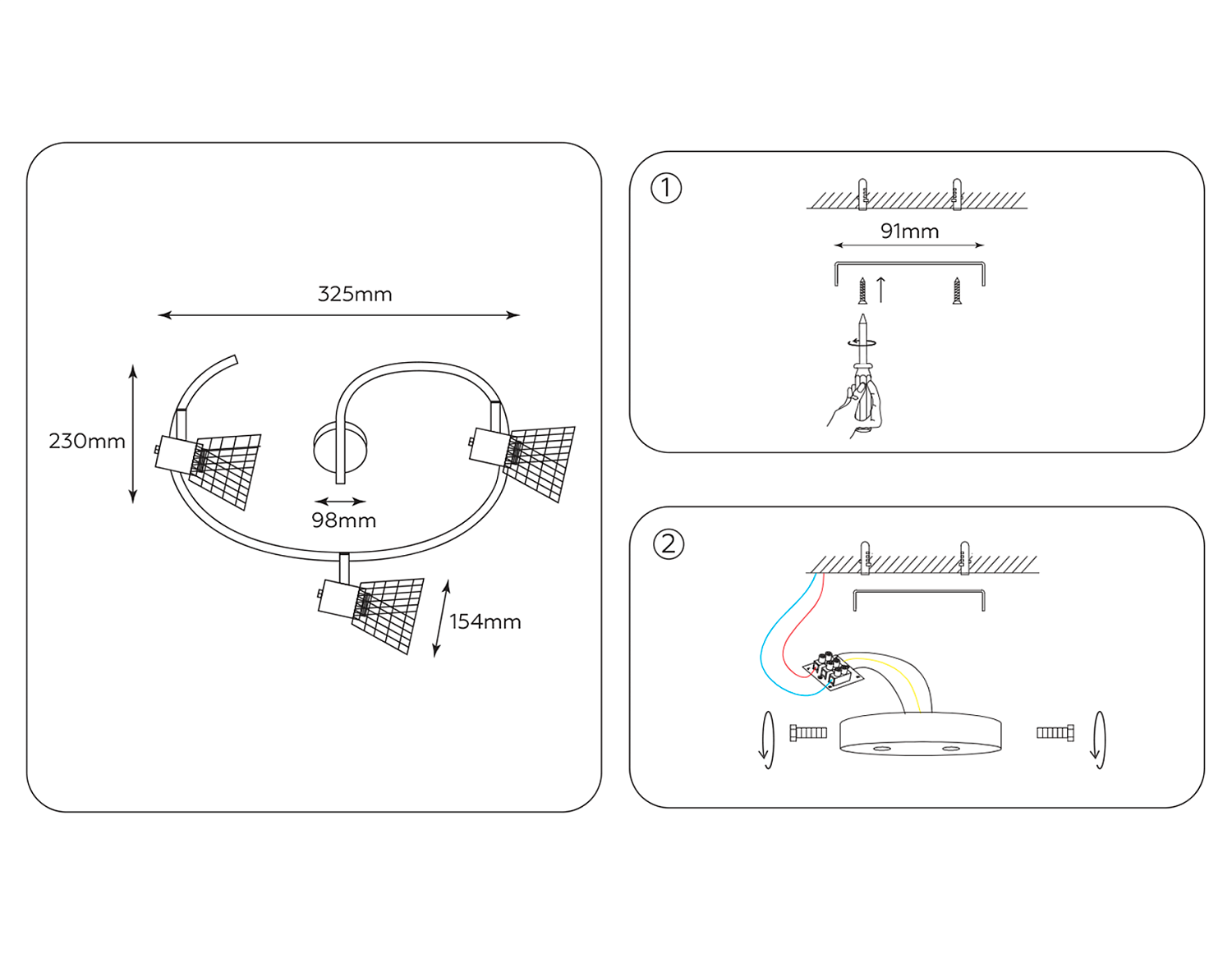 325mm

230mm

98mm

154mm

①

91mm

②