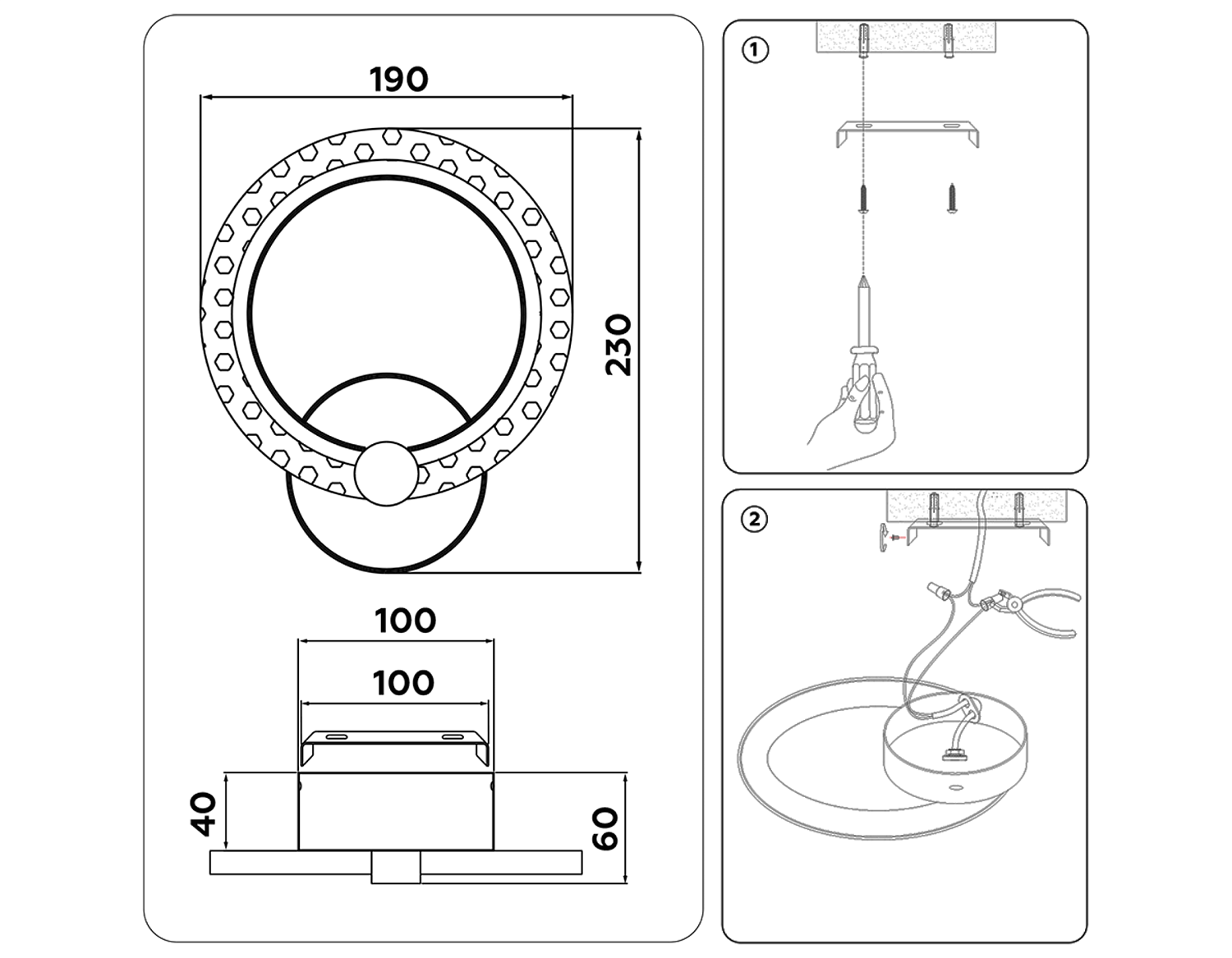 190

230

100

100

40

60

1

2