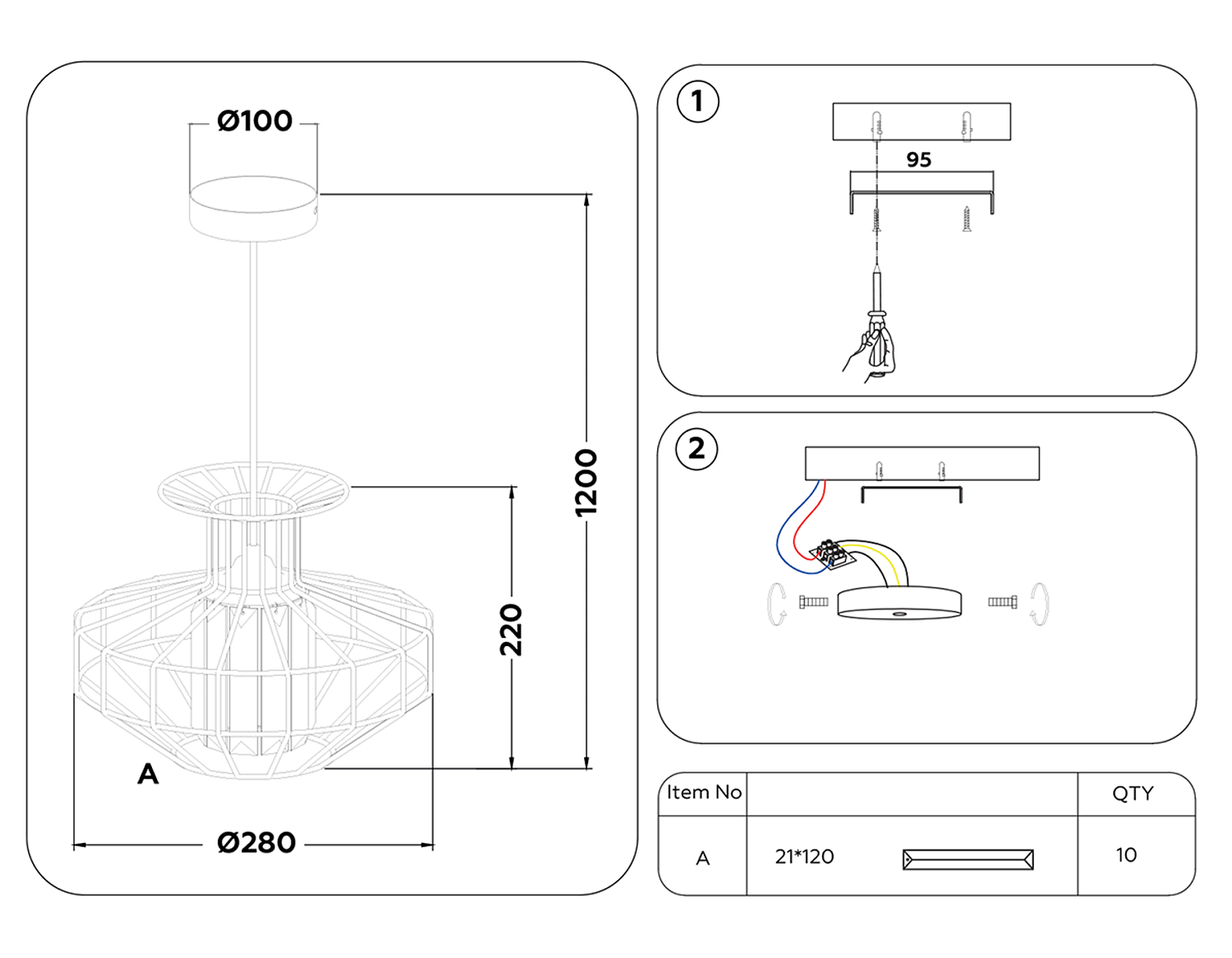 Ø100

1200

220

A

Ø280

1

95

2

| Item No | | QTY |
|---|---|---|
| A | 21*120 | 10 |