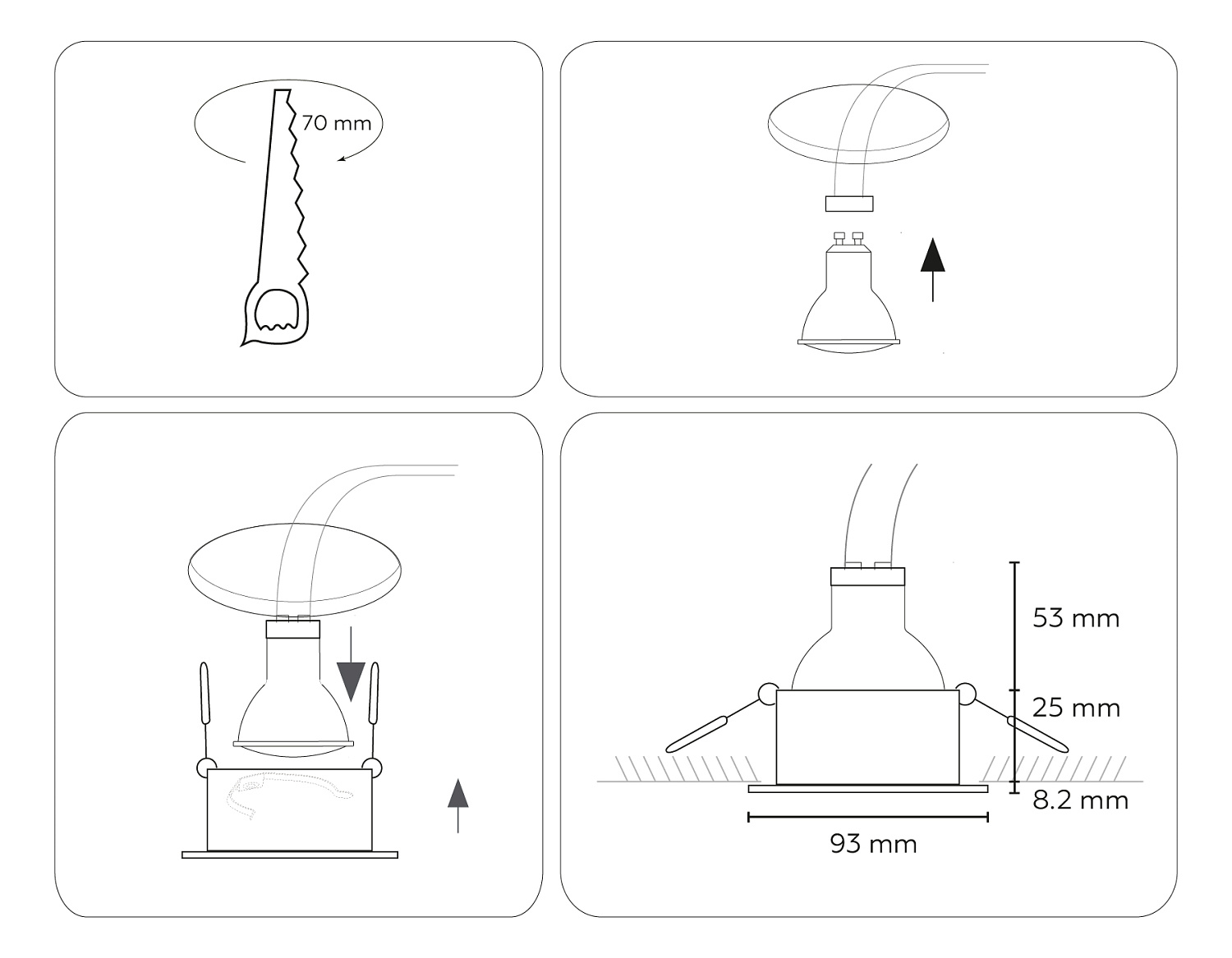 70 mm

53 mm
25 mm
8.2 mm
93 mm