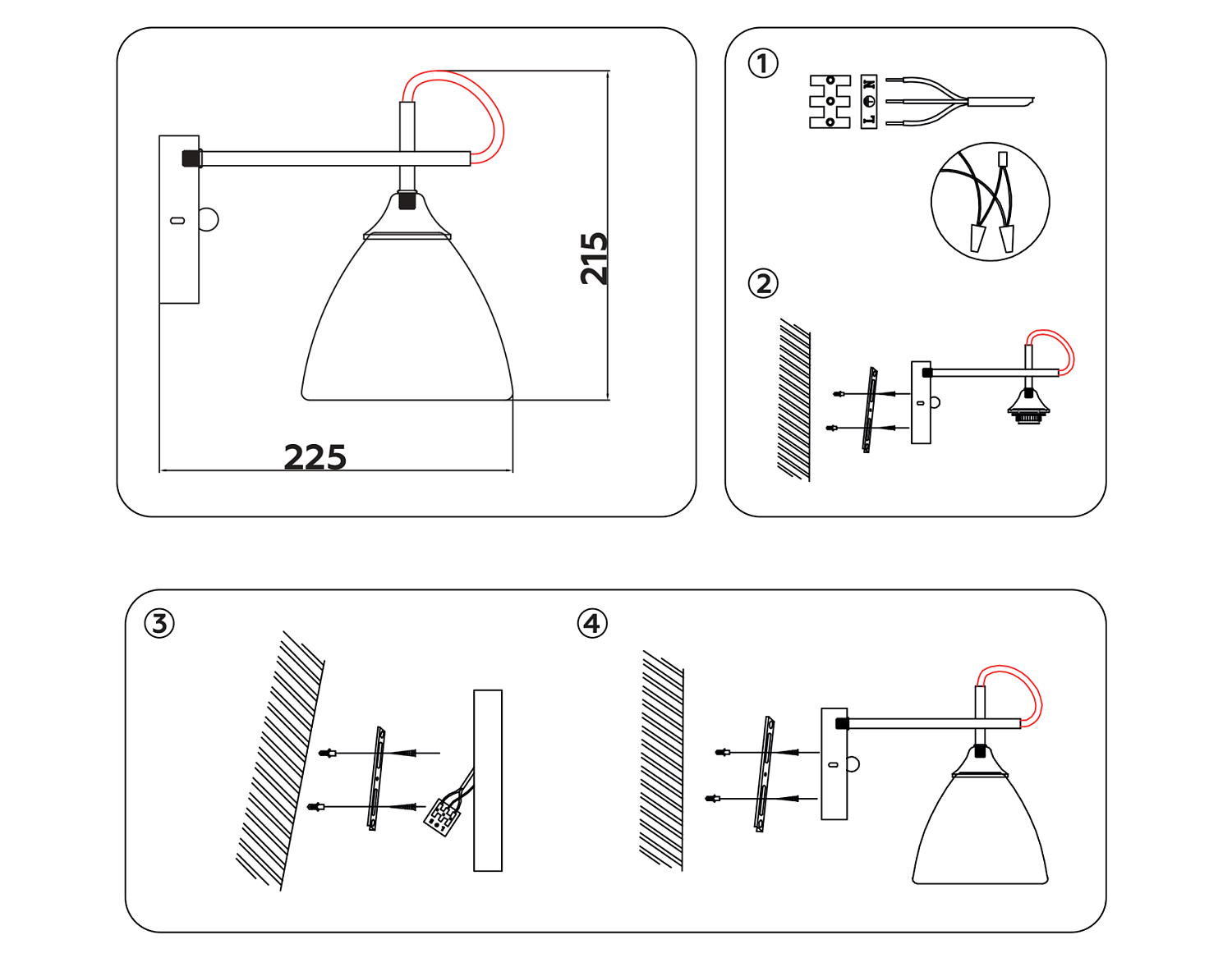 215

225

①

L N

②

③

④