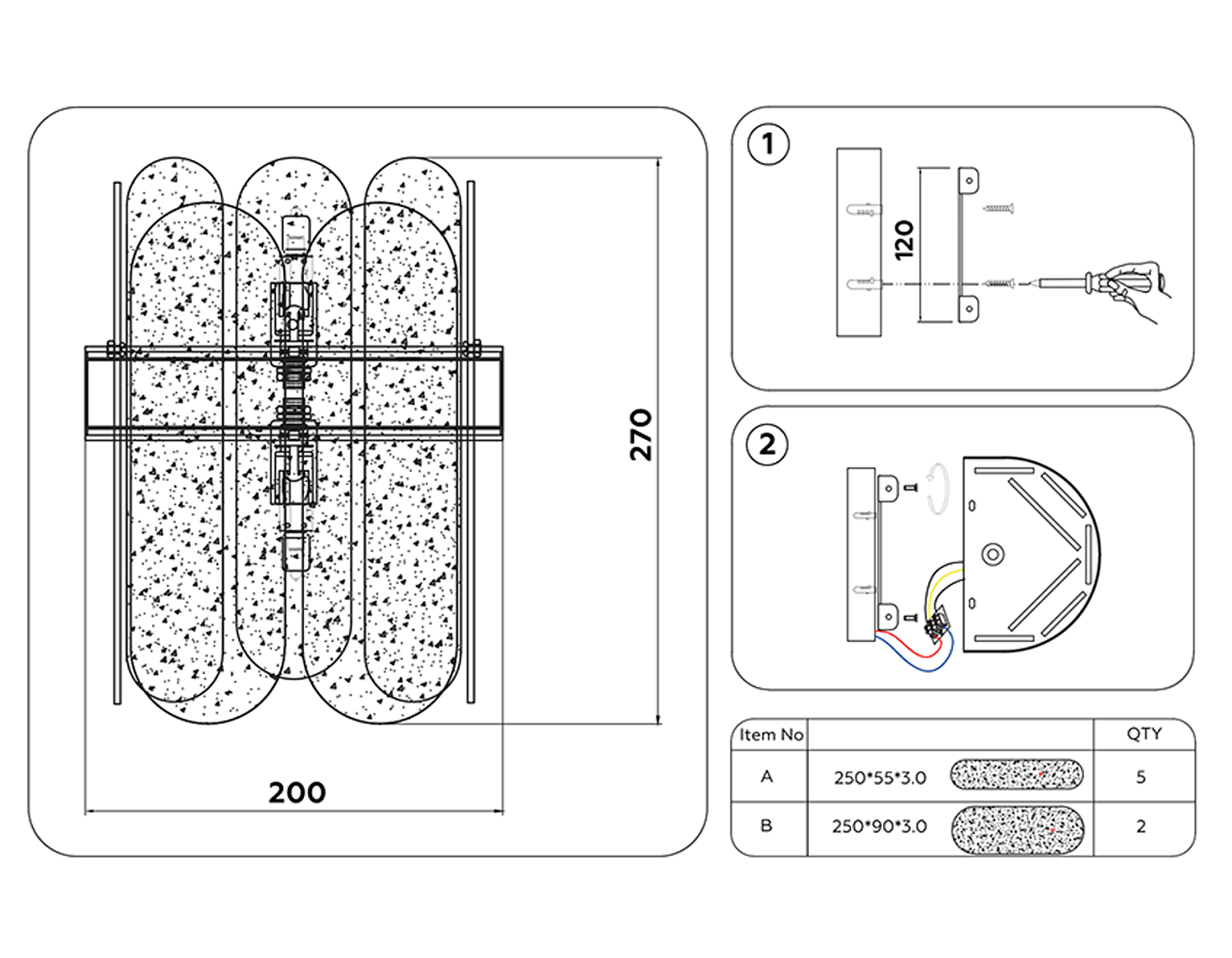 270

200

1

120

2

| Item No |  | QTY |
|---|---|---|
| A | 250*55*3.0 | 5 |
| B | 250*90*3.0 | 2 |