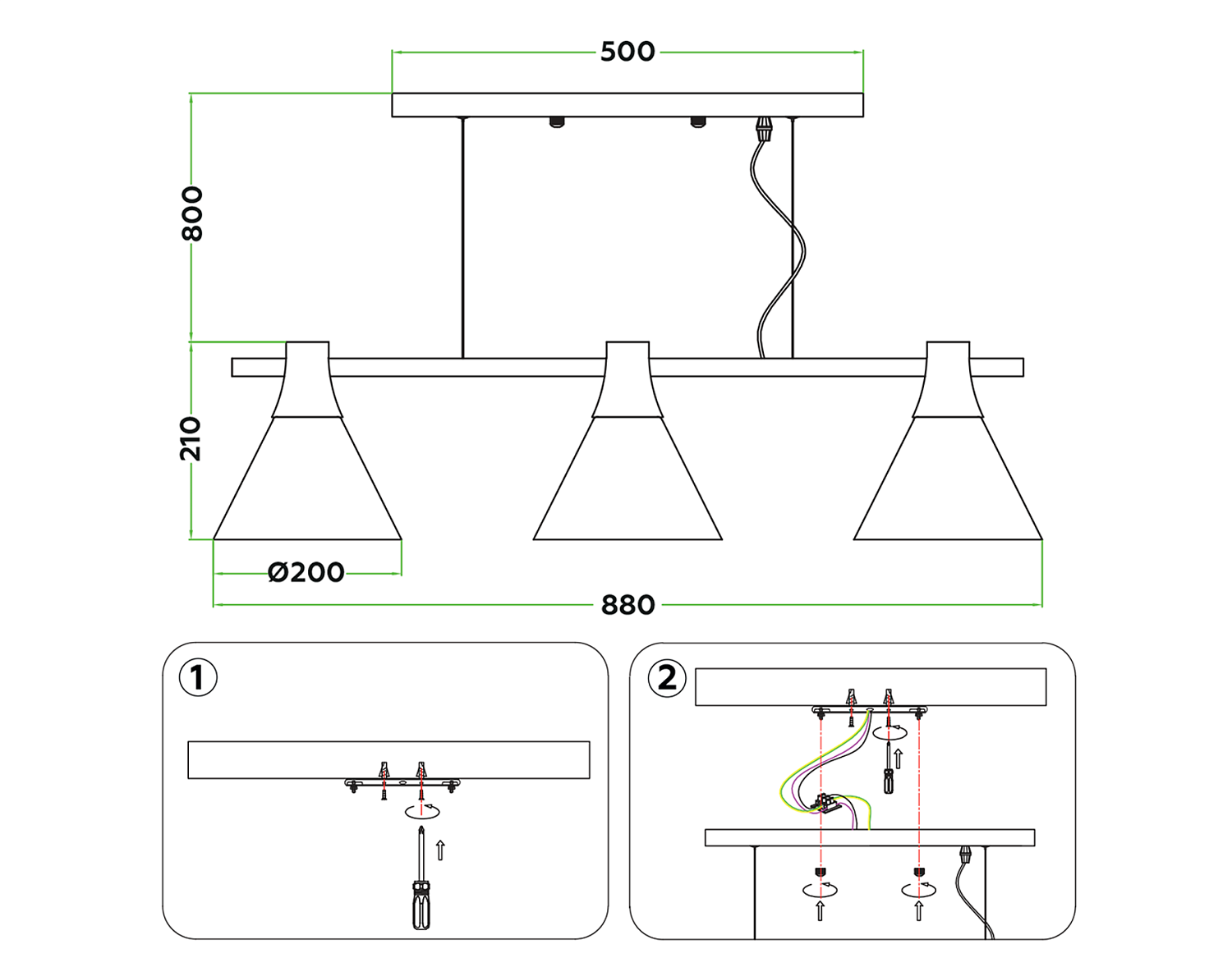 500

800

210

Ø200

880

1

2