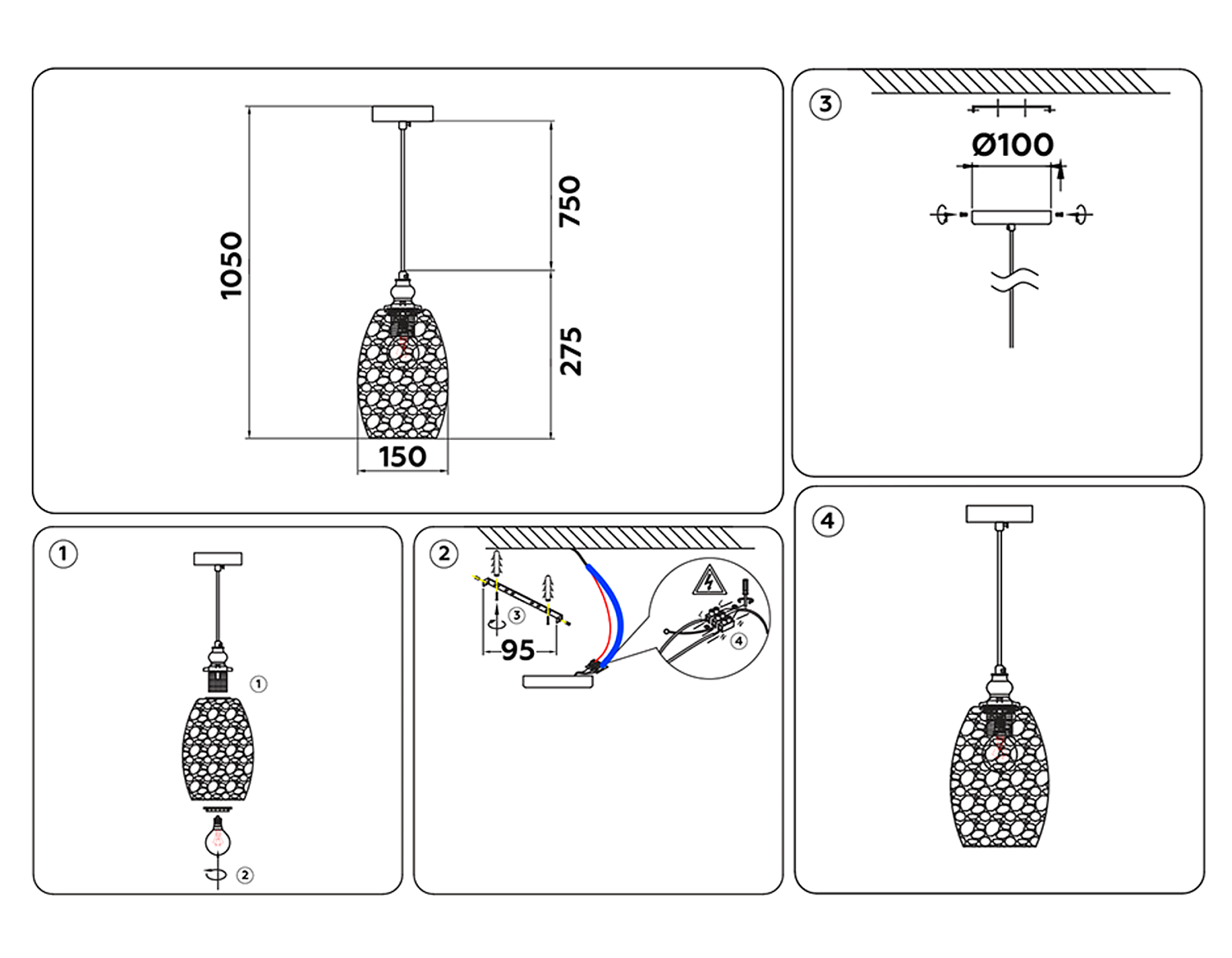 1050
750
275
150

3
Ø100

1
1
2

2
3
95
4

4