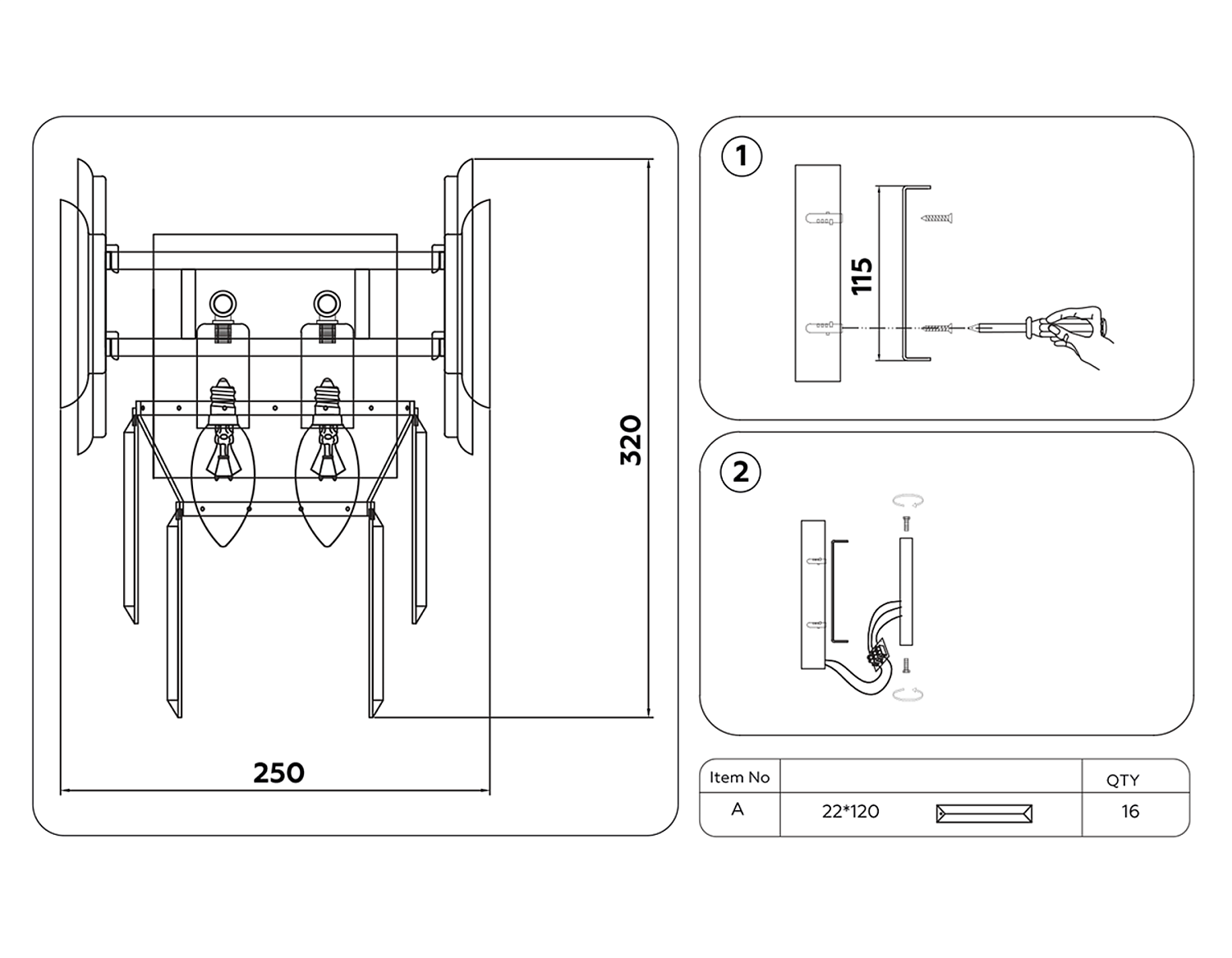 320

250

1

115

2

| Item No | | QTY |
|---|---|---|
| A | 22*120 | 16 |