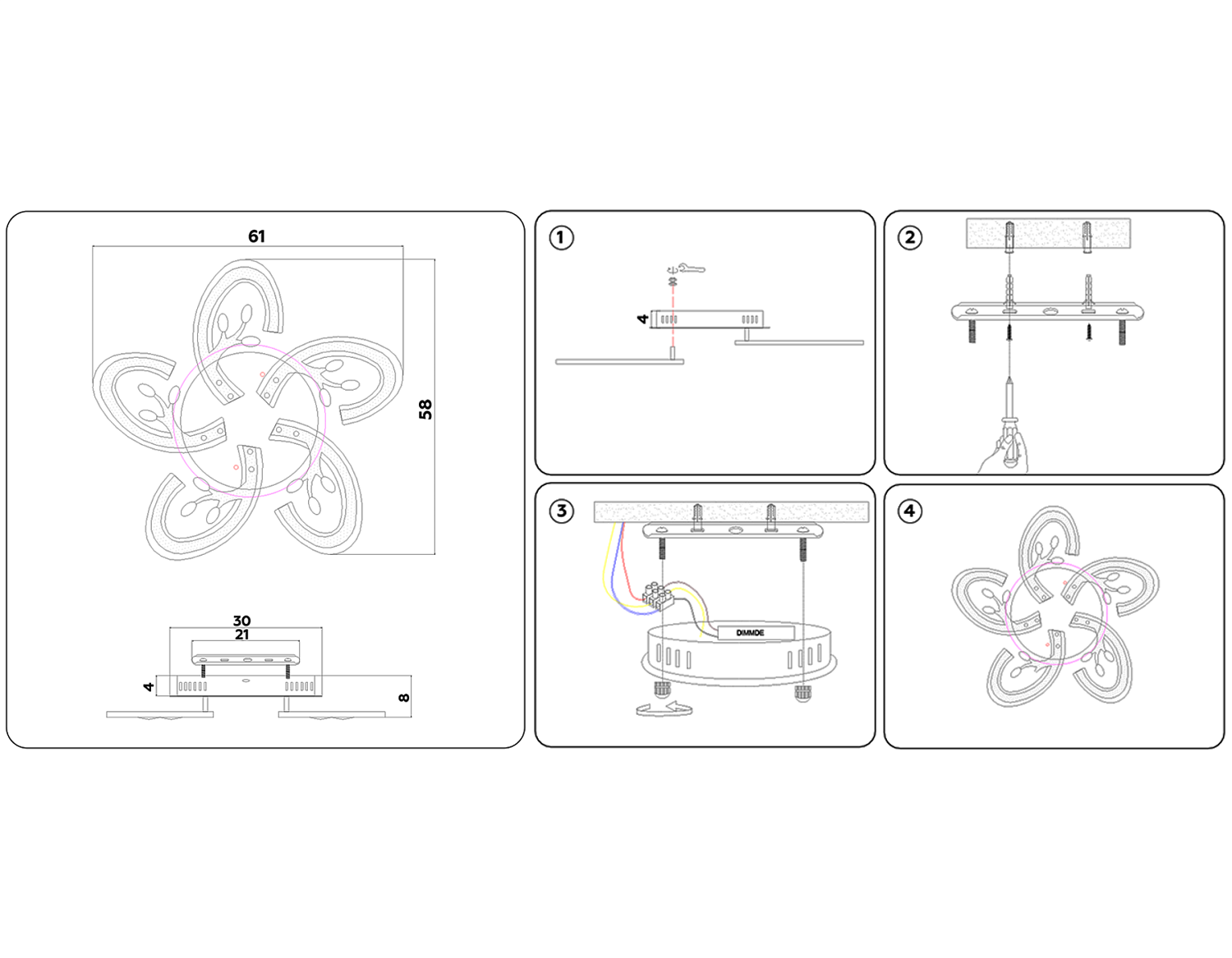 61

58

30
21

4

8

1

4

2

3

DIMMDE

4