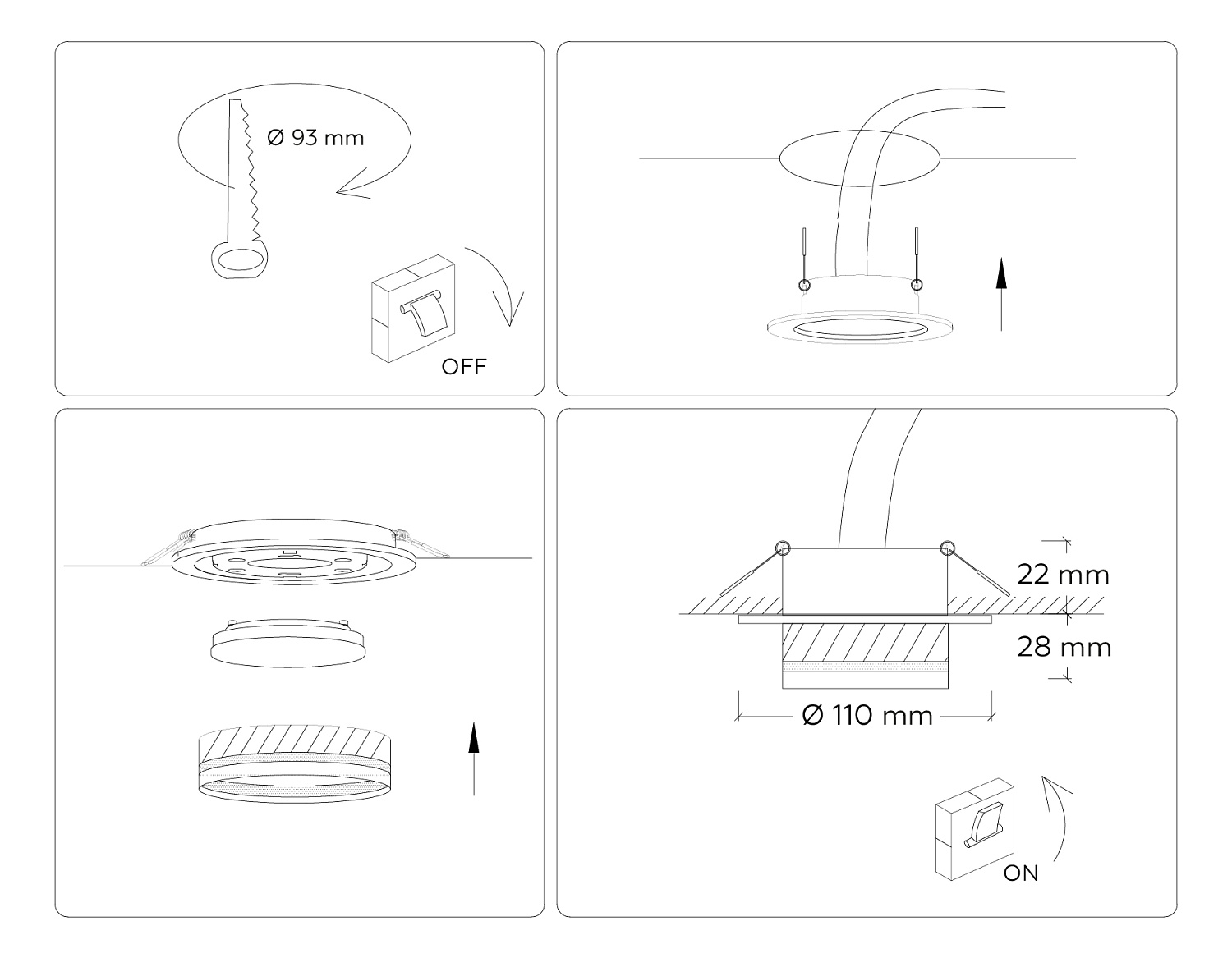 Ø 93 mm

OFF

22 mm

28 mm

Ø 110 mm

ON