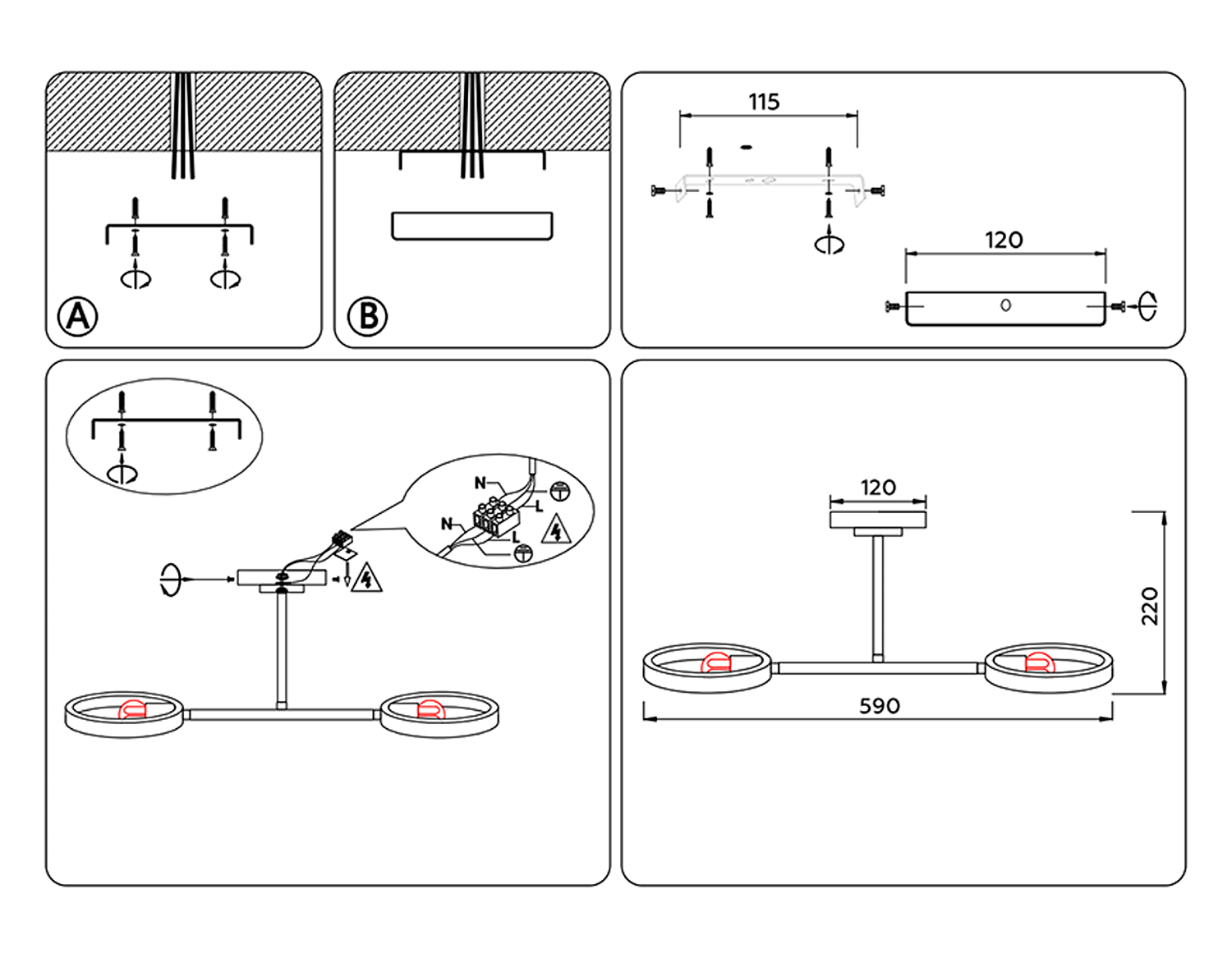 A

B

115

120

N
L
N
L

120

220

590