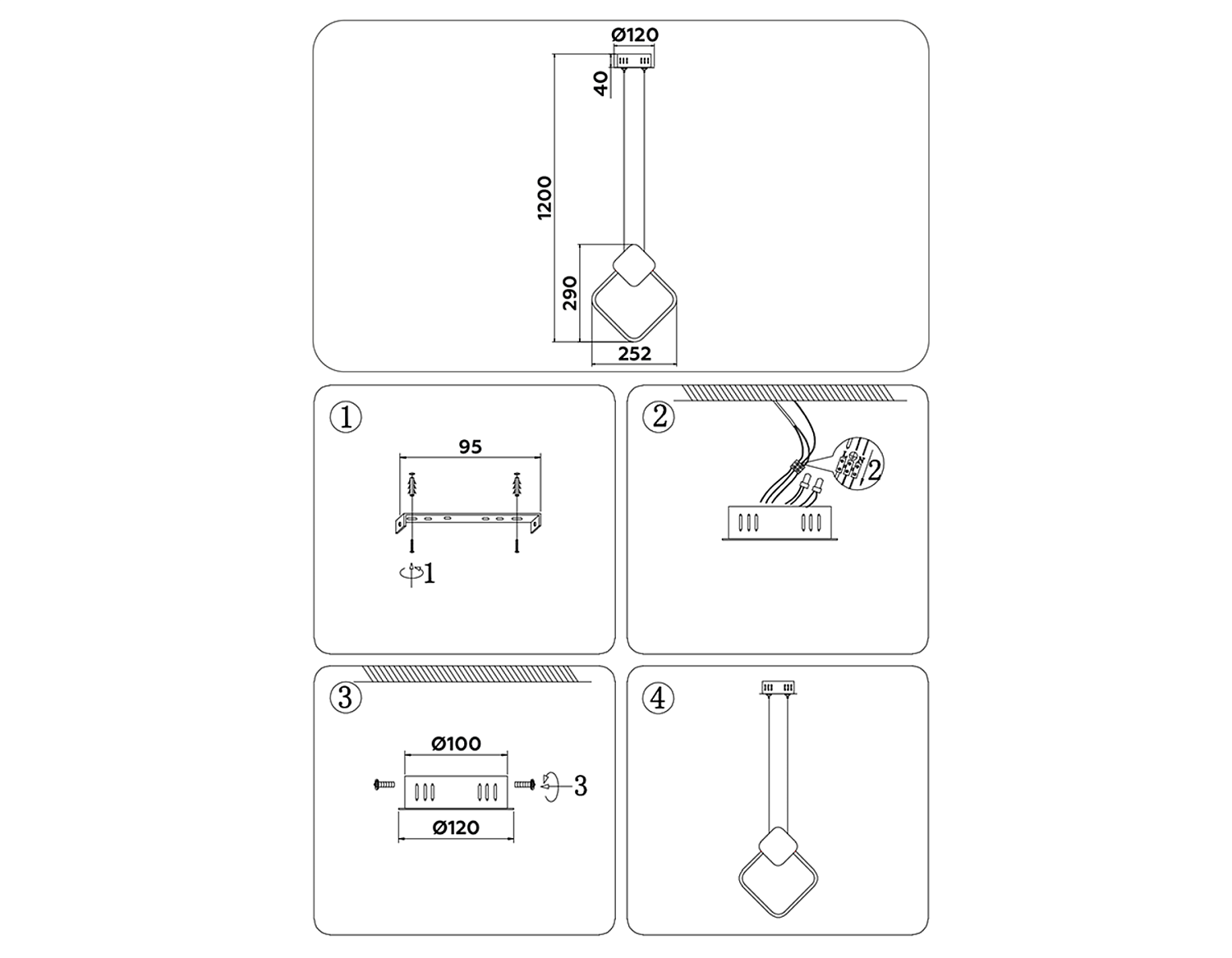 Ø120
40
1200
290
252

①
95
1

②
2

③
Ø100
3
Ø120

④