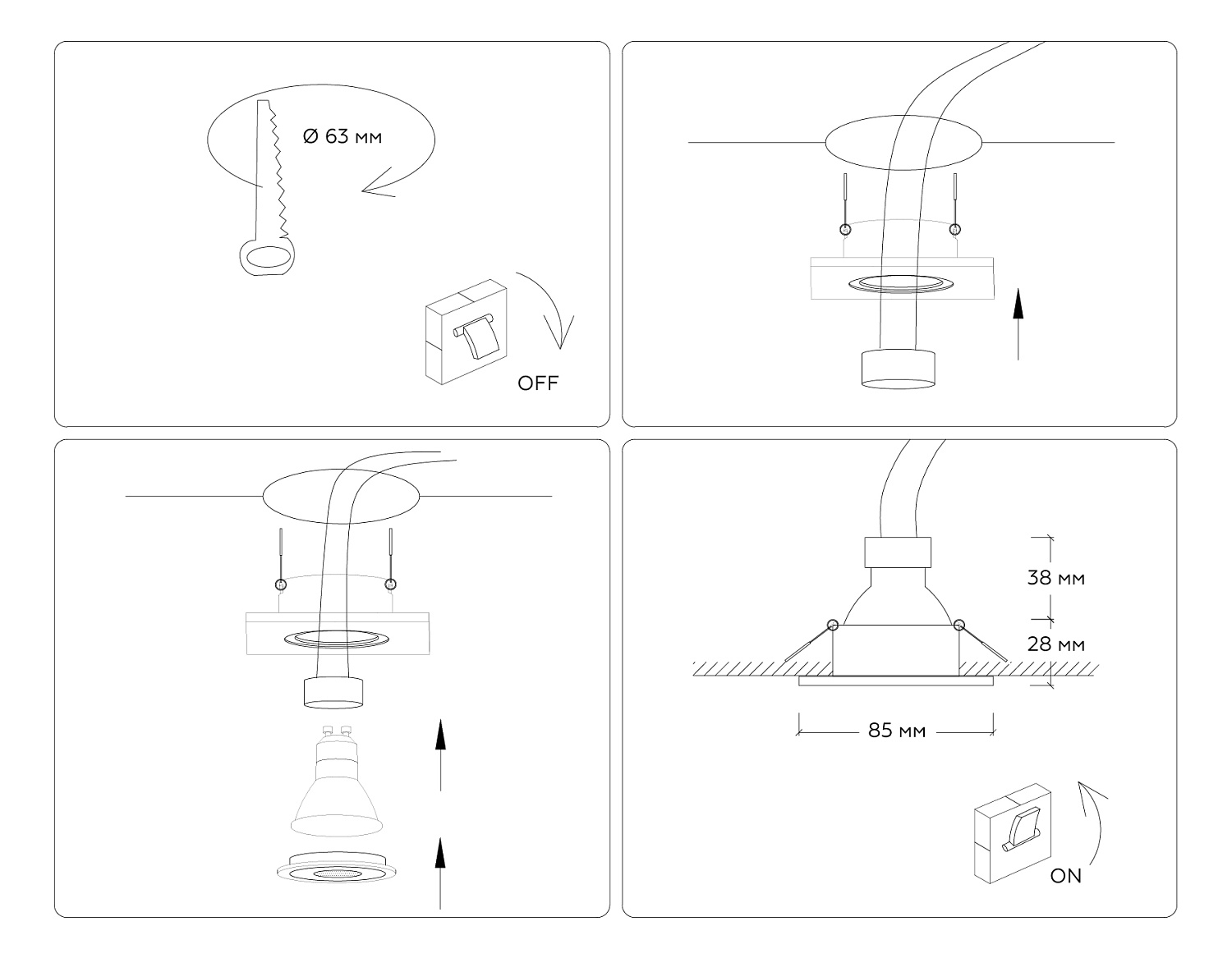 Ø 63 мм

OFF

38 мм

28 мм

85 мм

ON