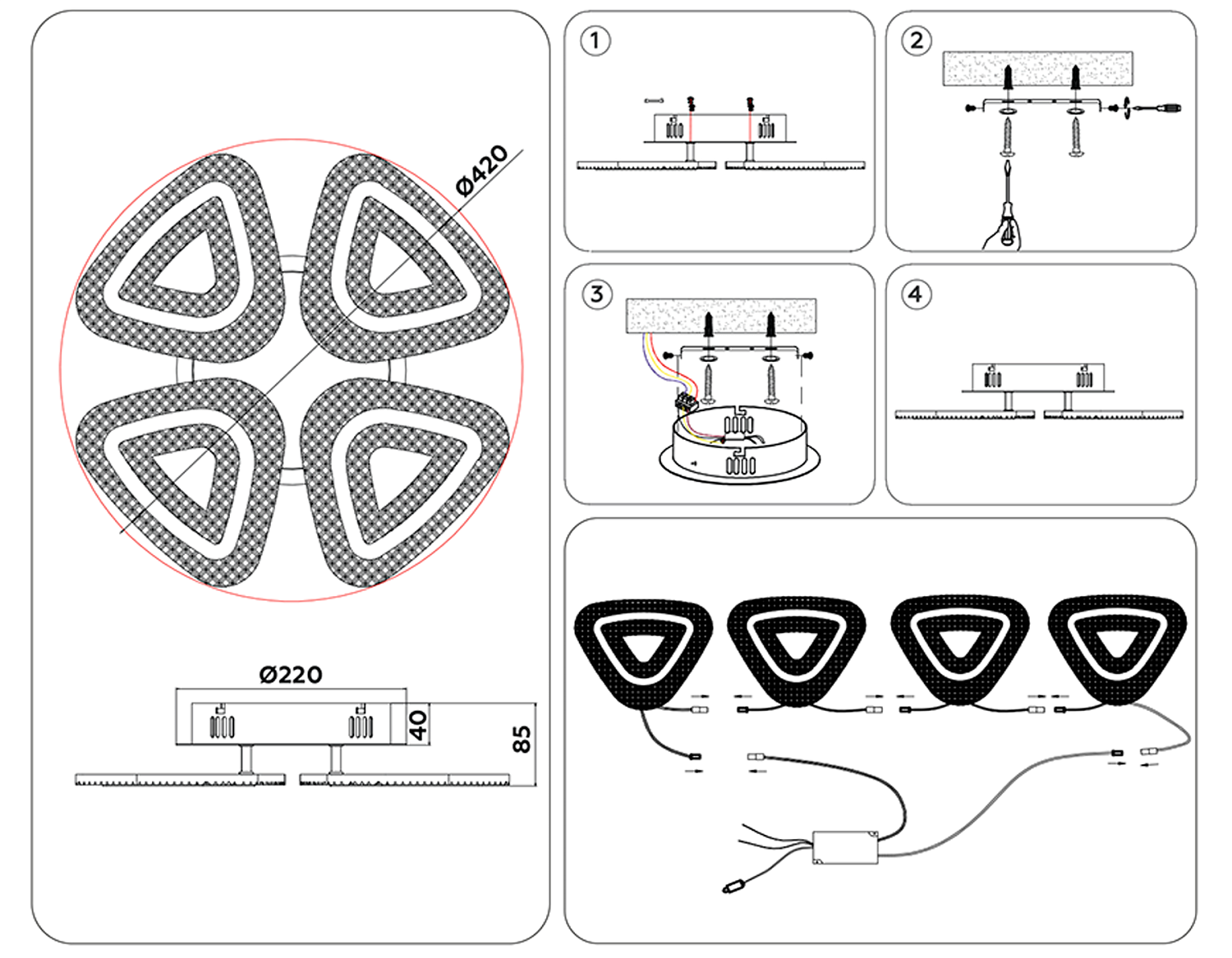 Ø420

Ø220

40

85

1

2

3

4