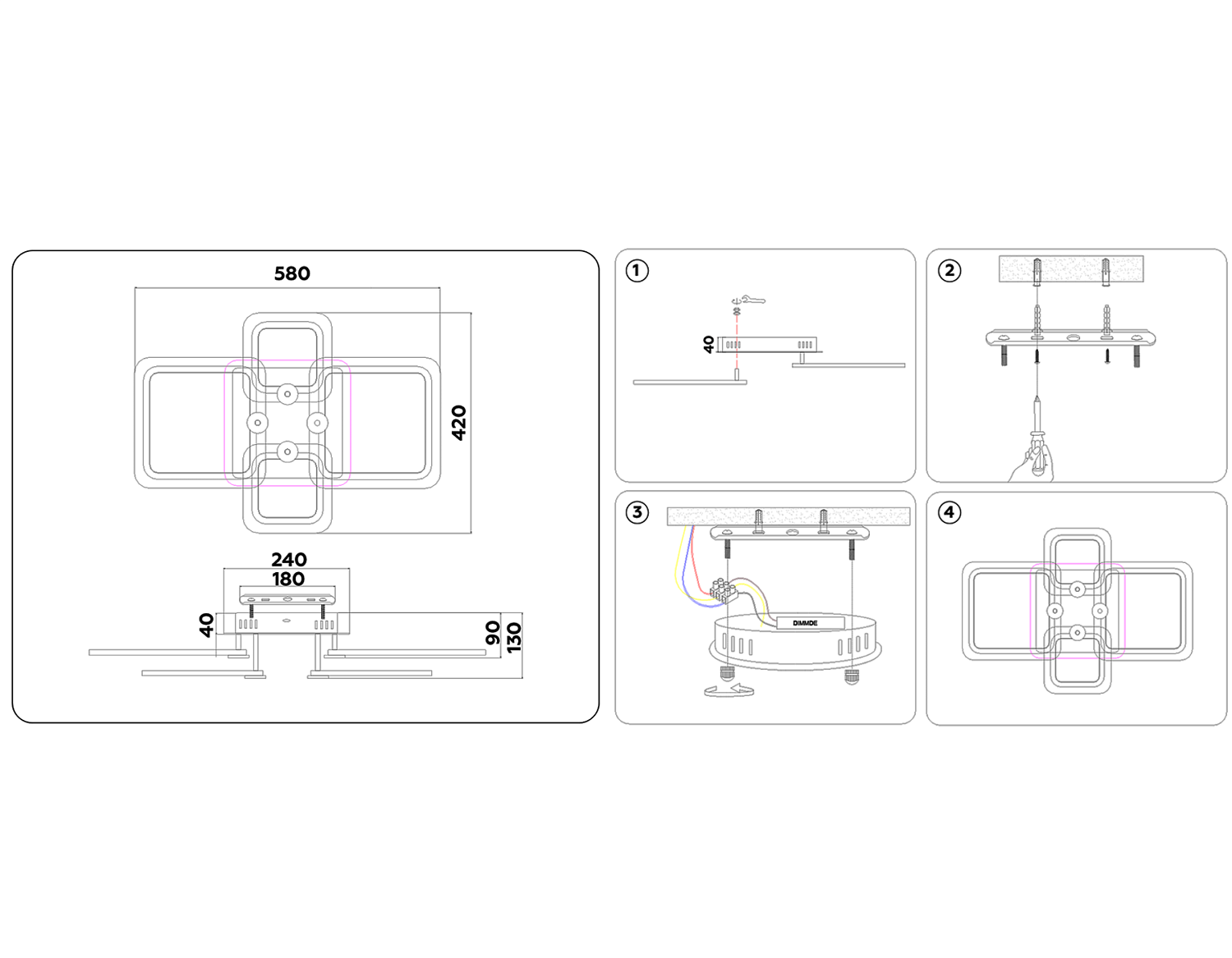 580

420

240

180

40

90

130

1

40

2

3

DIMMDE

4