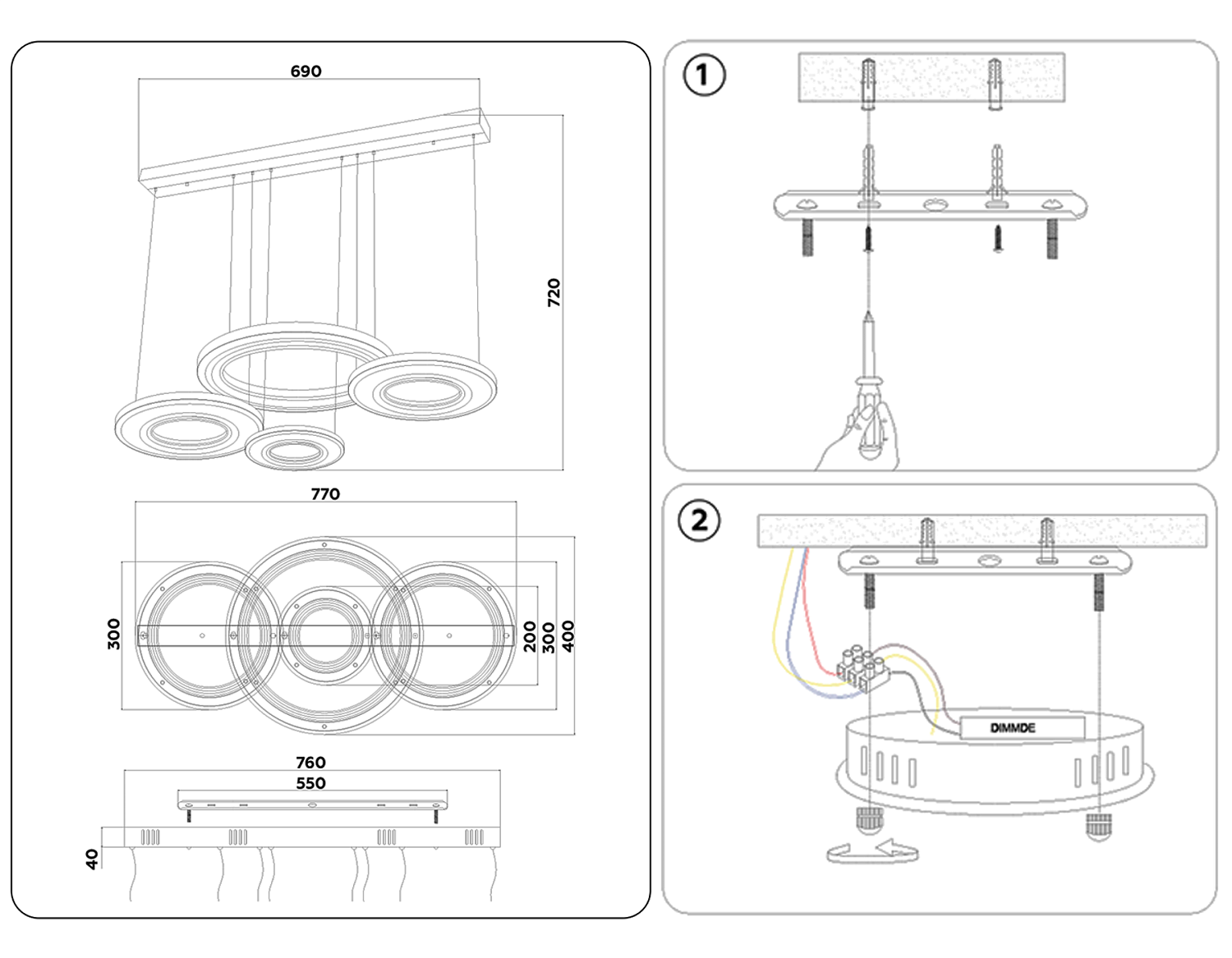 690

720

770

300

200
300
400

760
550

40

1

2

DIMMDE