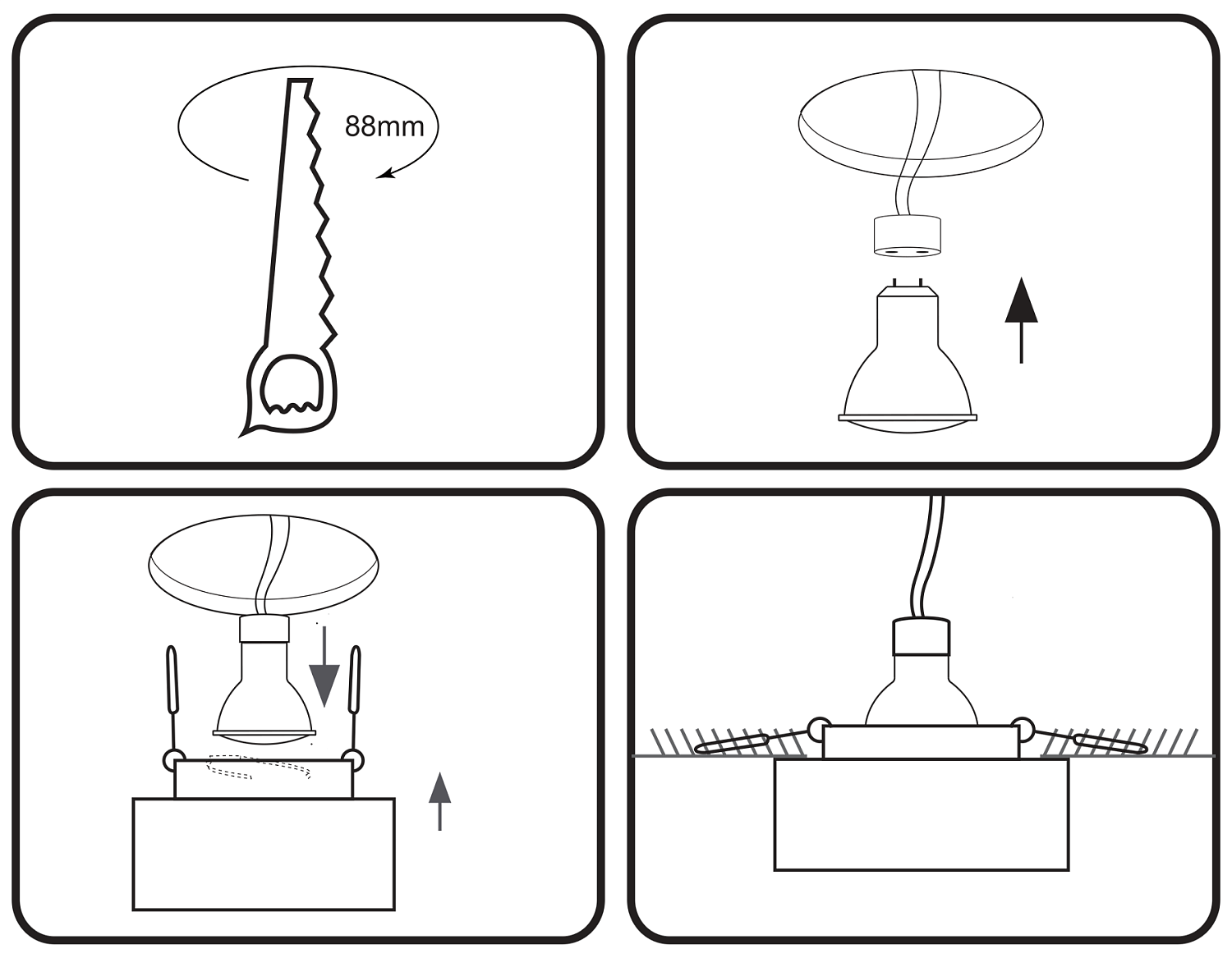 88mm