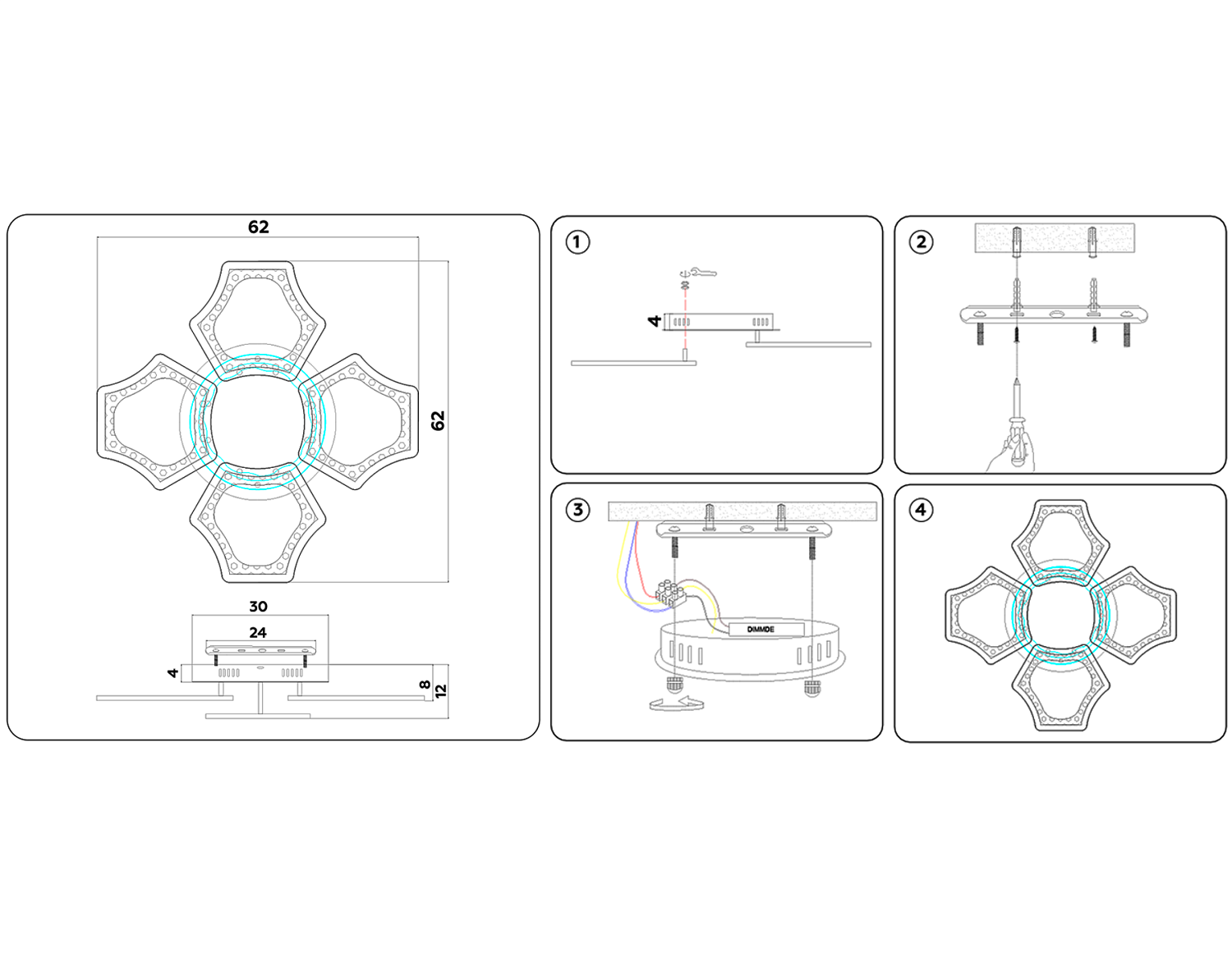 62

62

30

24

4

8

12

1

4

2

3

DIMMDE

4