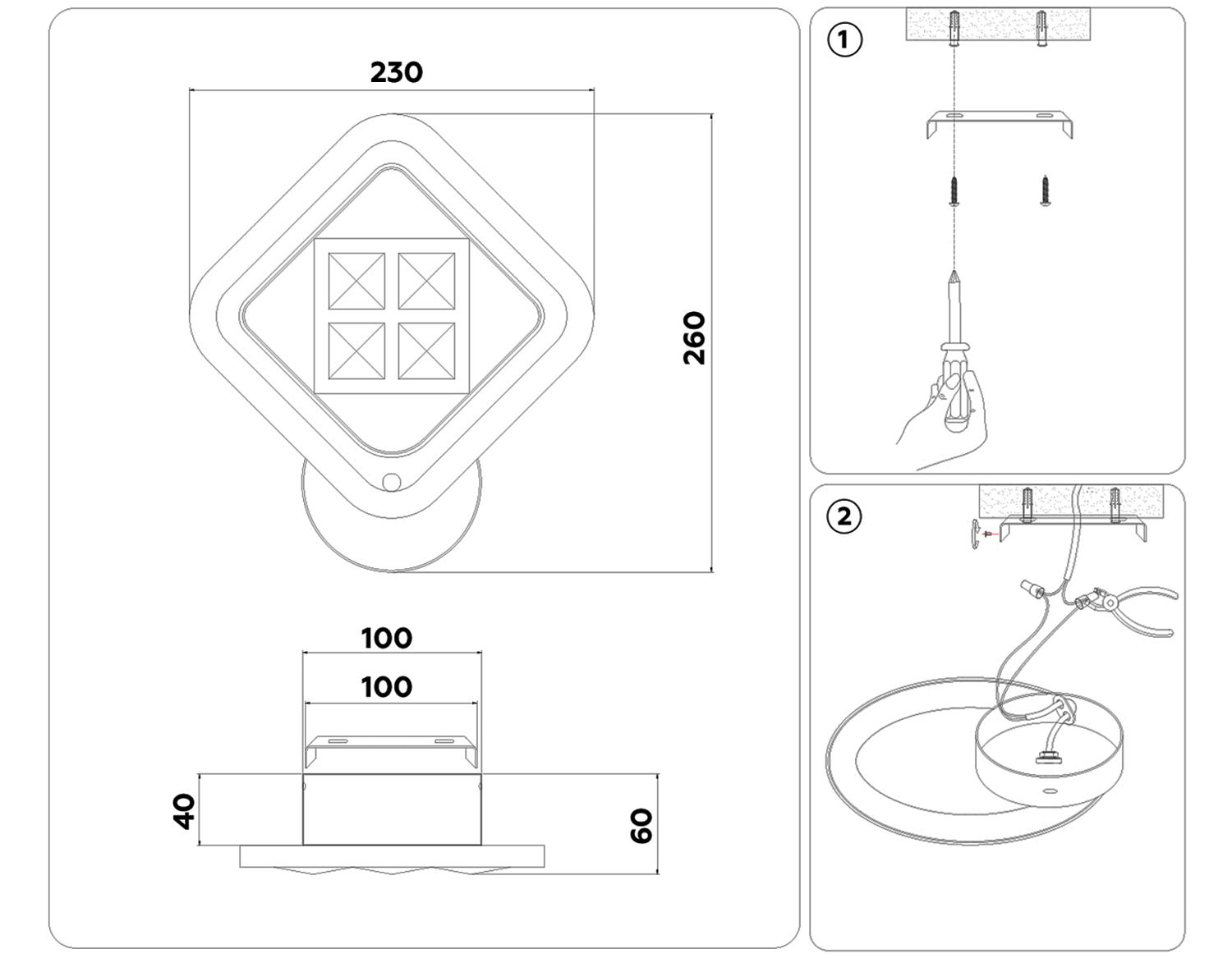 230

260

100

100

40

60

1

2