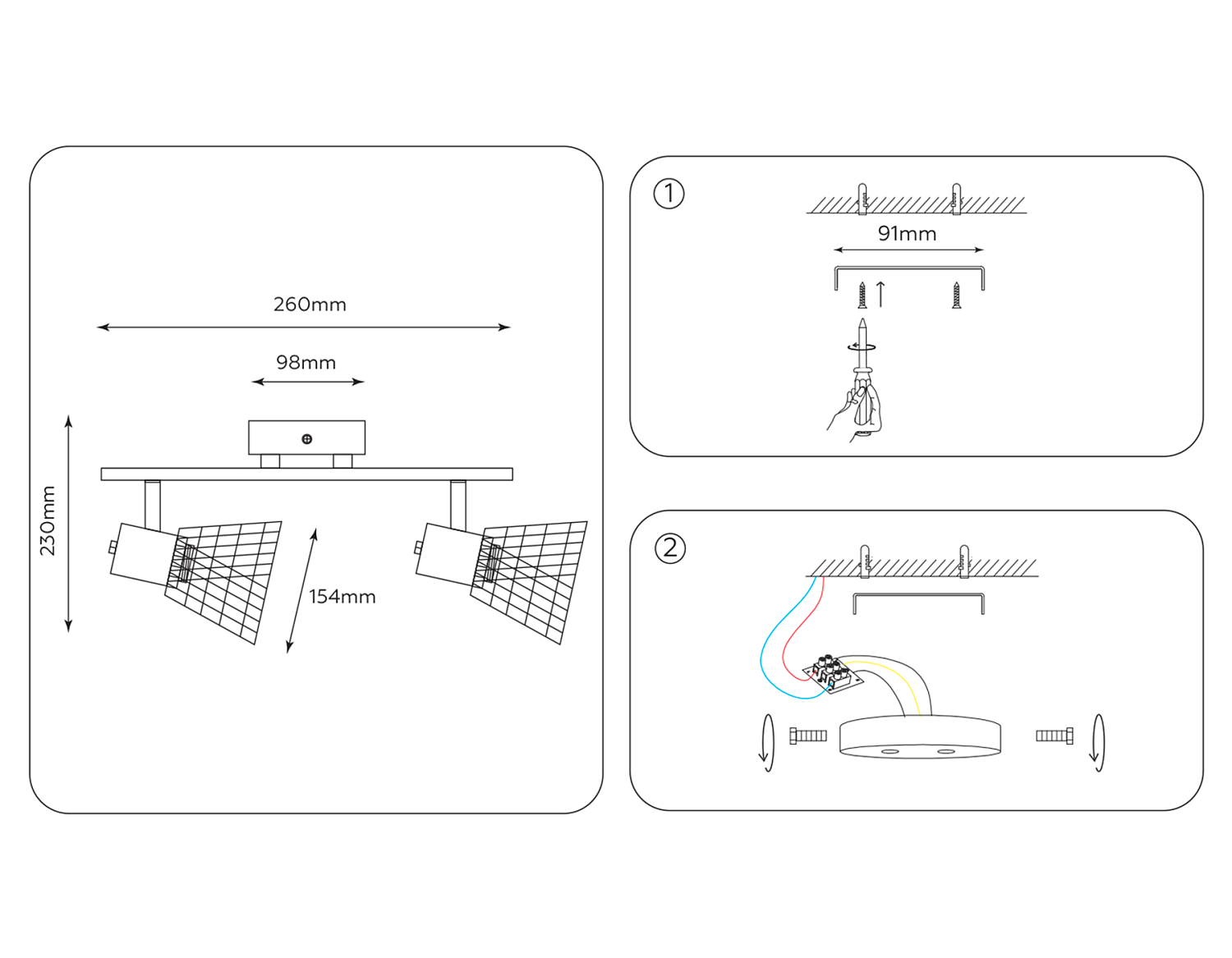 260mm

98mm

230mm

154mm

①

91mm

②