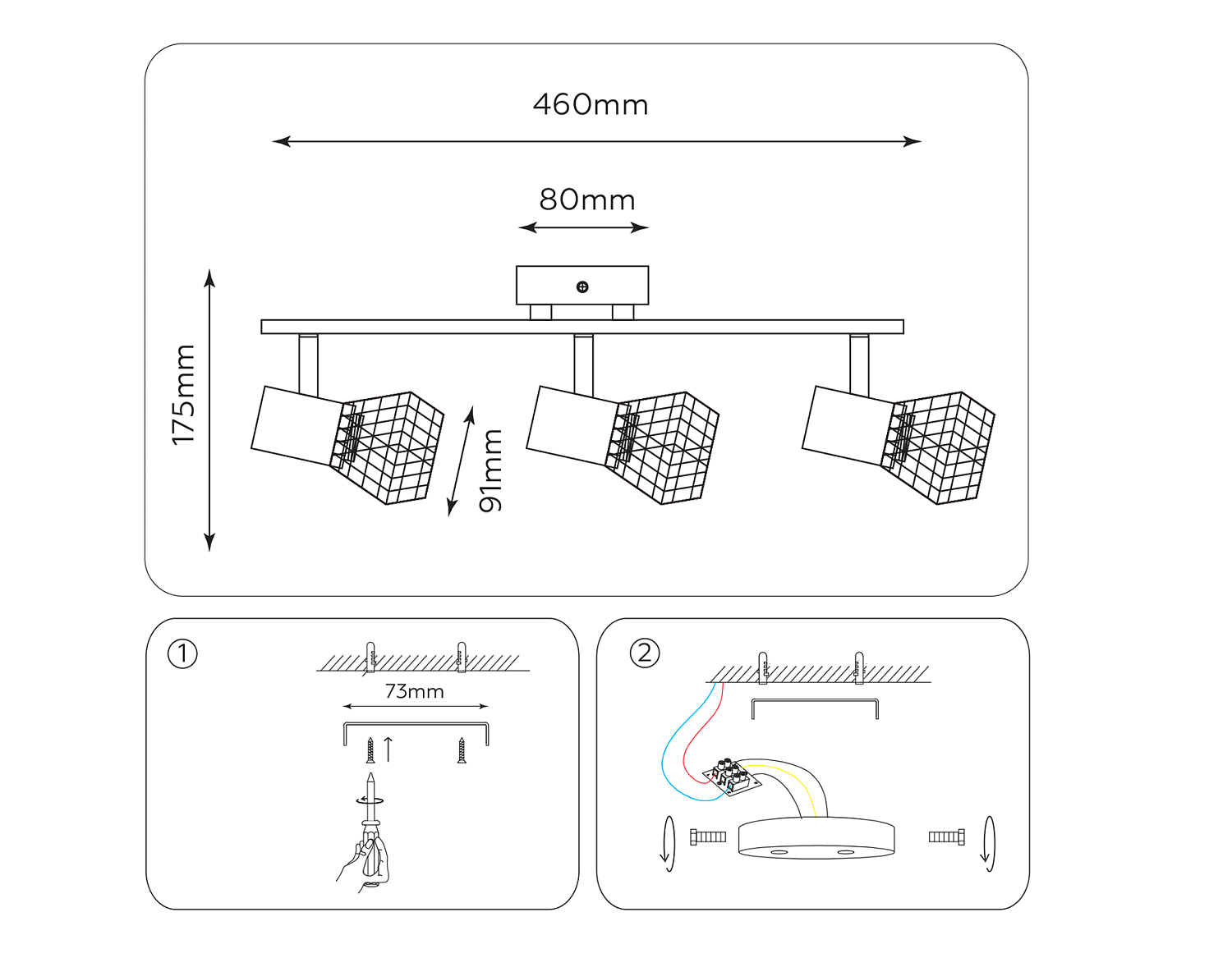 460mm

80mm

175mm

91mm

①

73mm

②