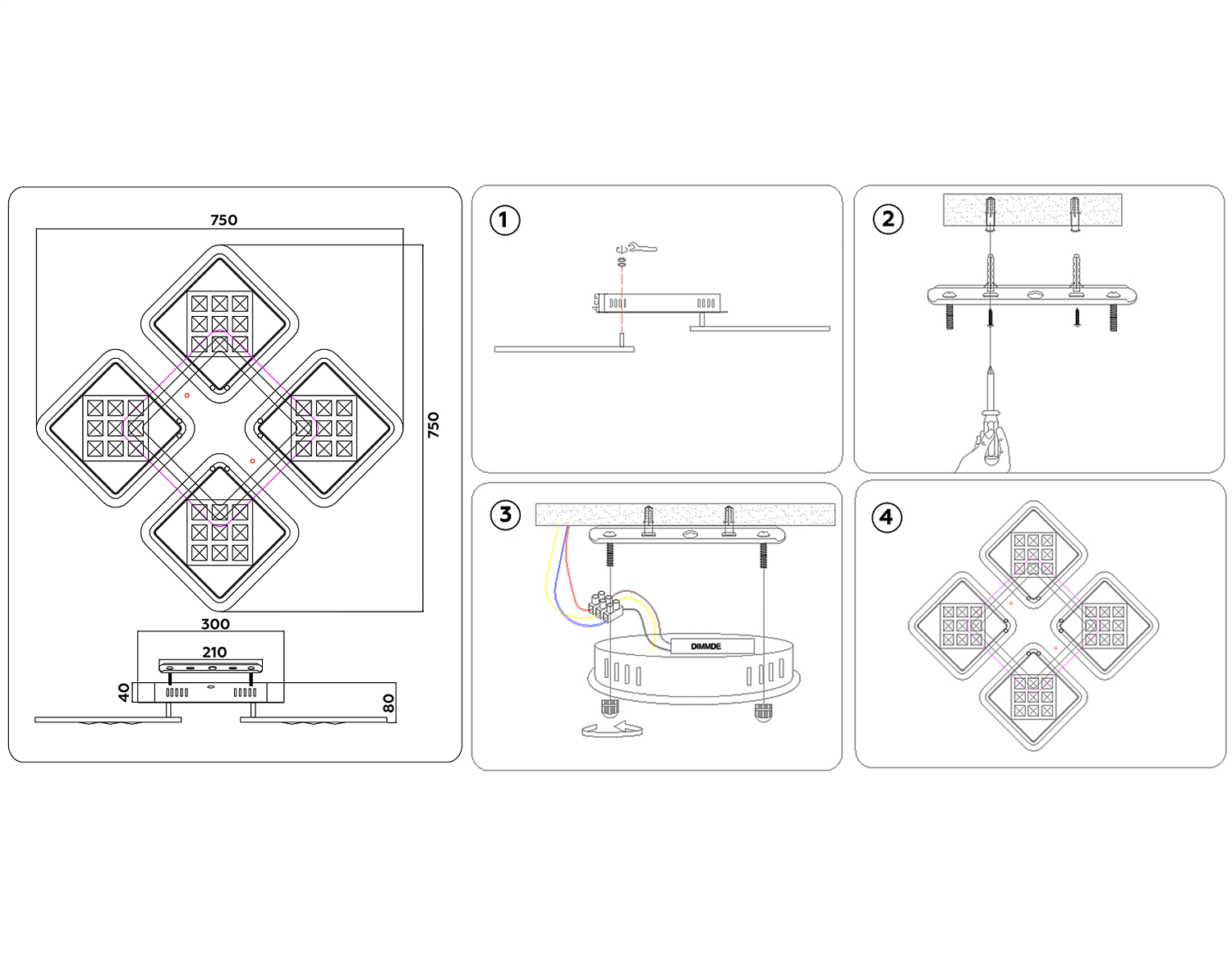 750

750

300

210

40

80

1

2

3

DIMMDE

4