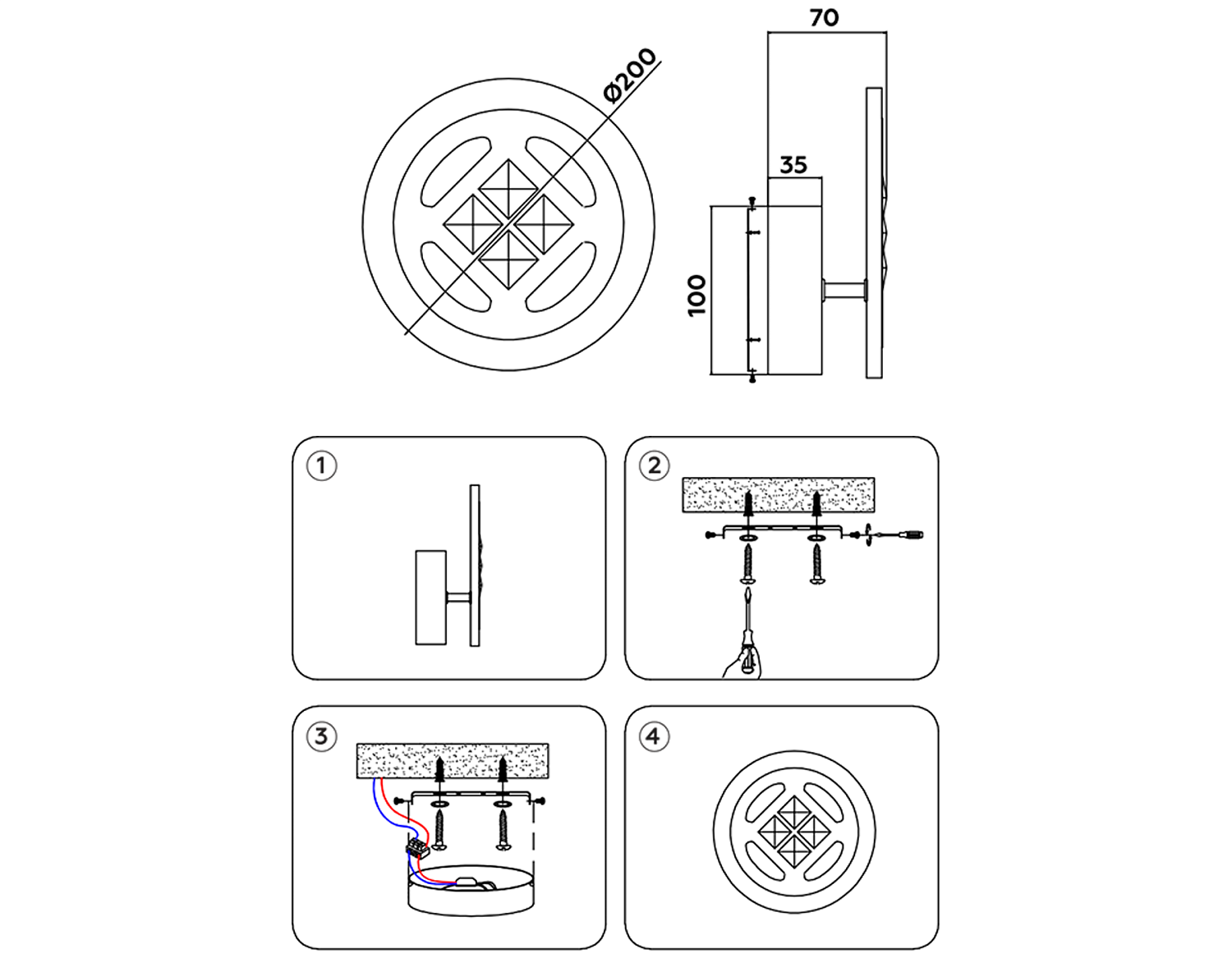 Ø200

70

35

100

1

2

3

4