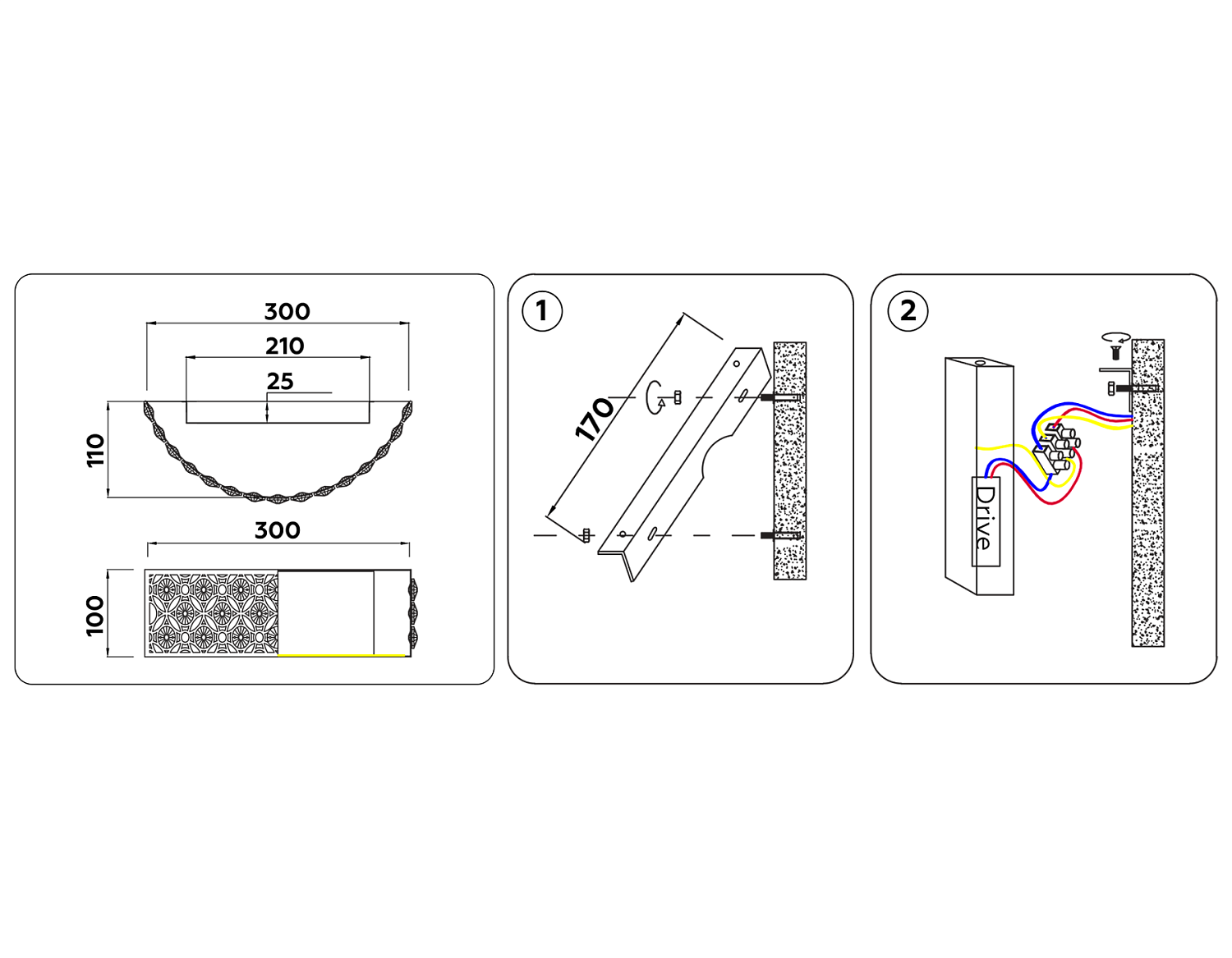 300
210
25
110
300
100

1
170

2
Drive