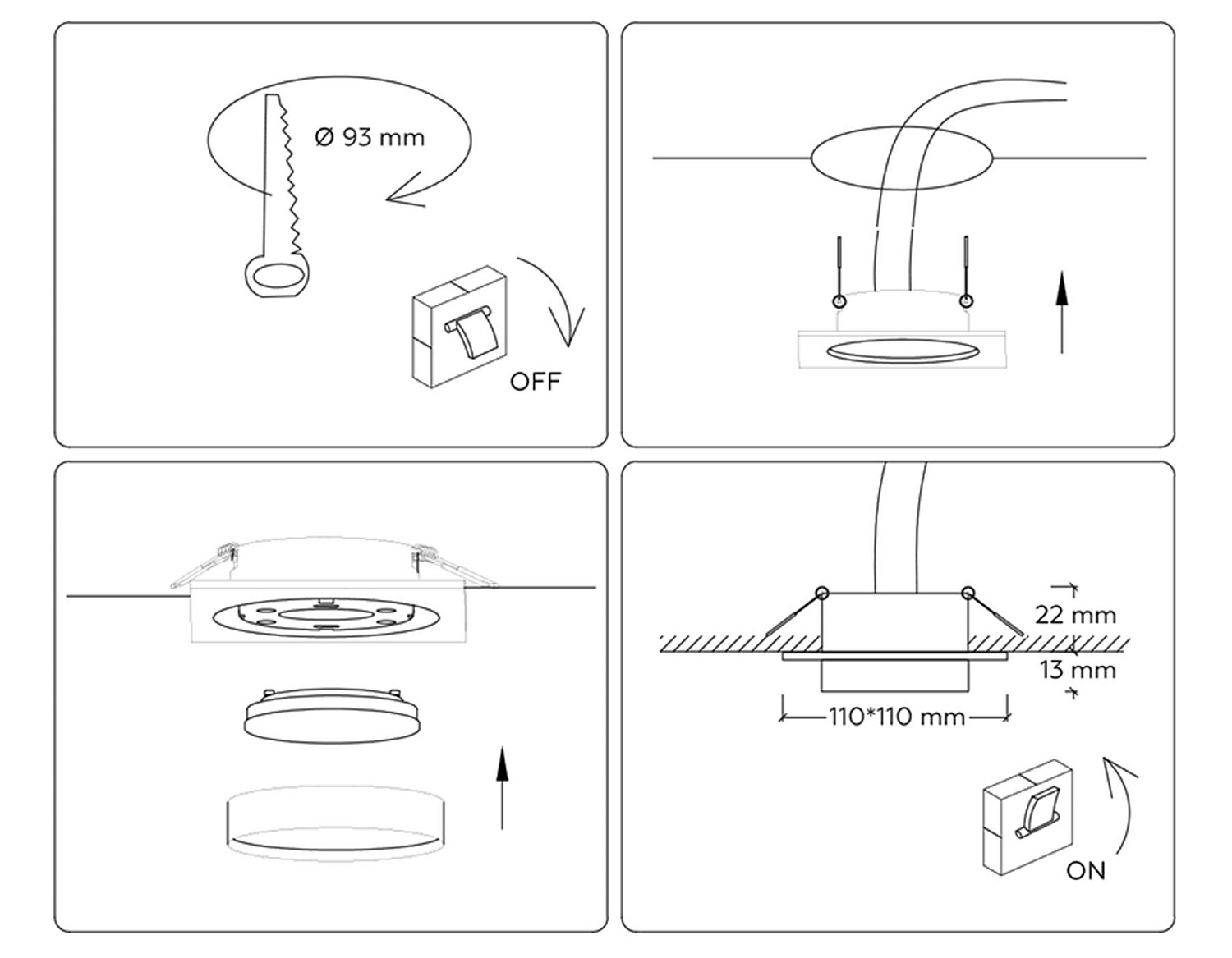 Ø 93 mm

OFF

22 mm

13 mm

110*110 mm

ON