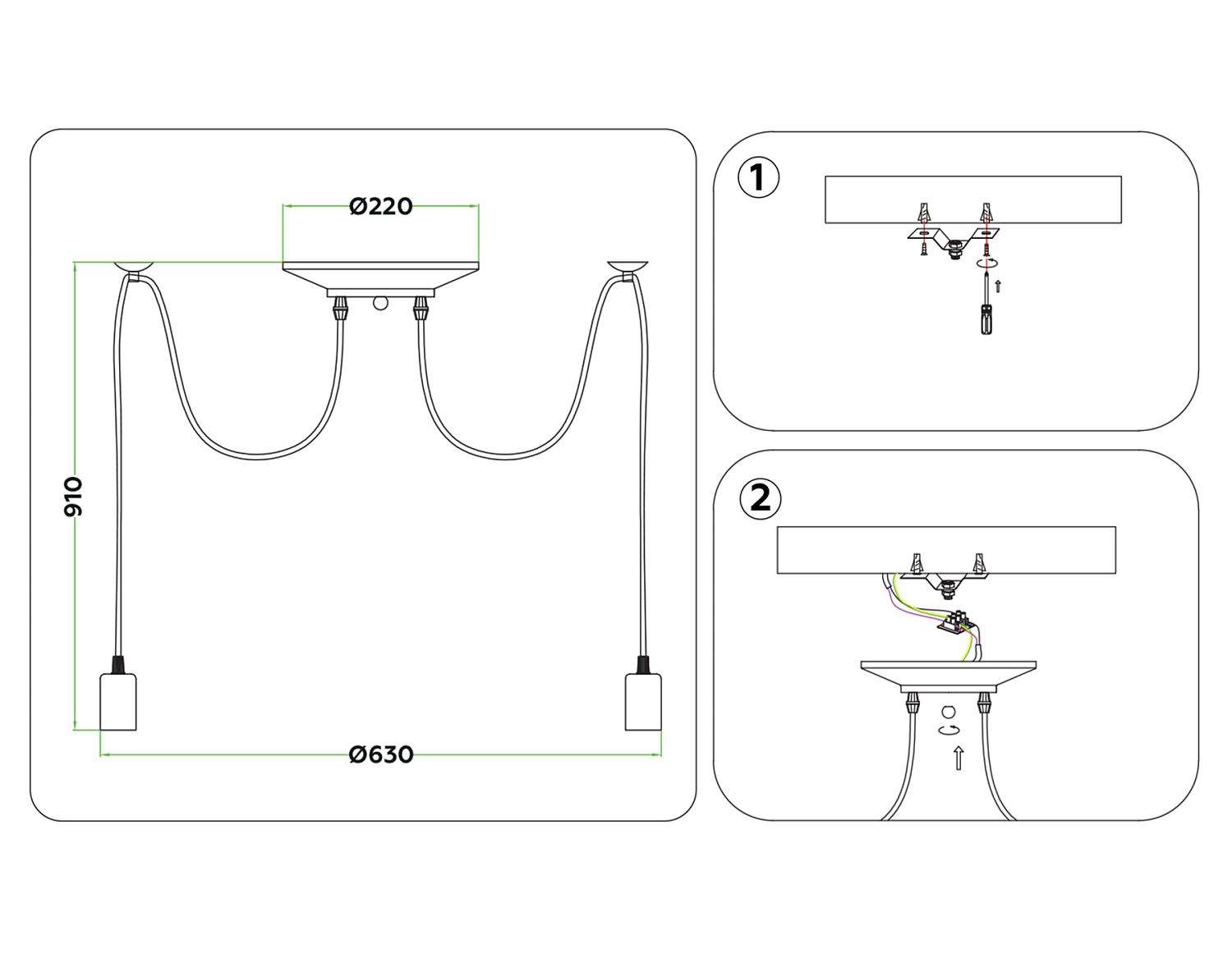 Ø220

910

Ø630

1

2