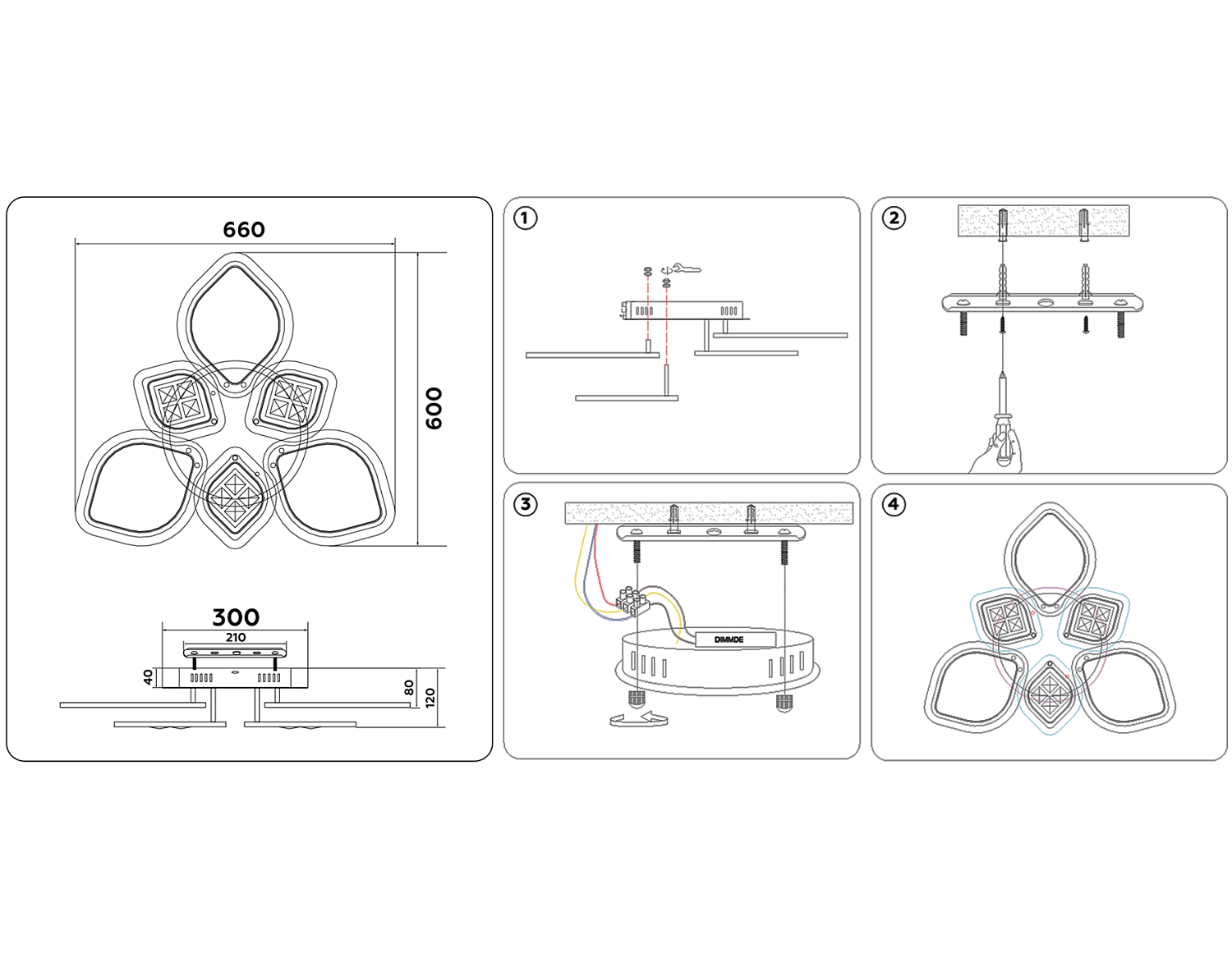 660

600

300

210

40

80

120

1

2

3

DIMMDE

4