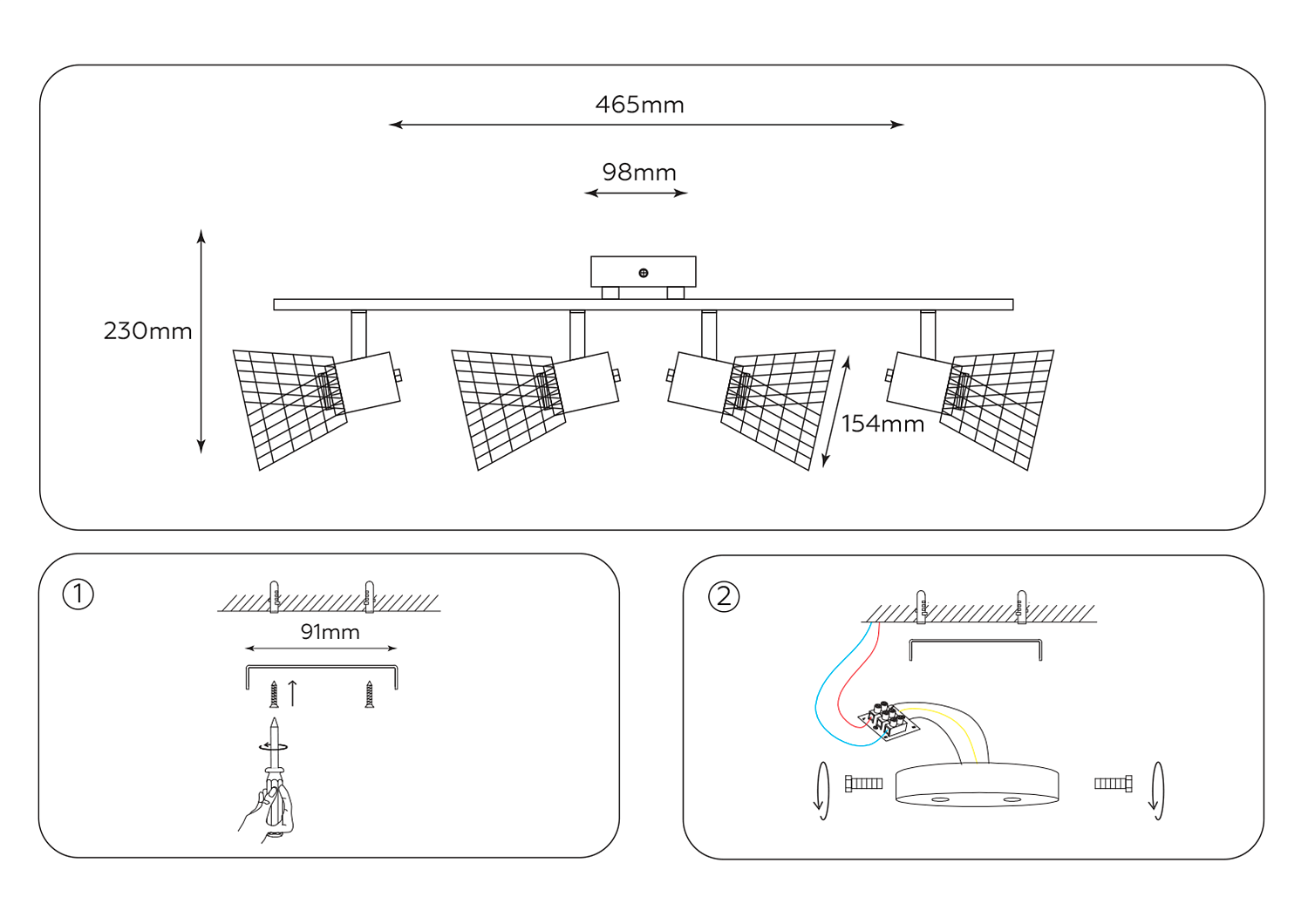 465mm

98mm

230mm

154mm

①

91mm

②