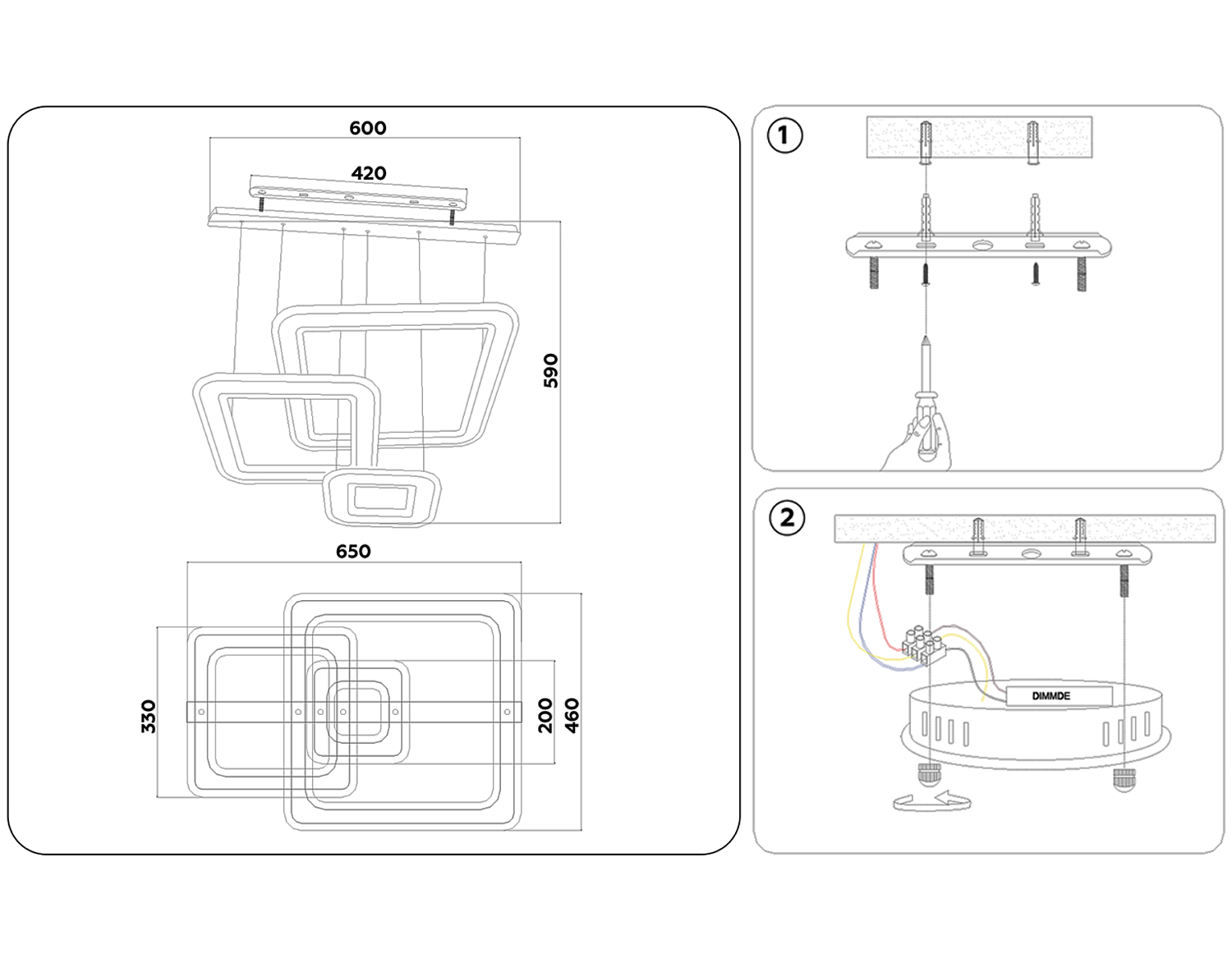 600
420
590
650
330
200
460
1
2
DIMMDE