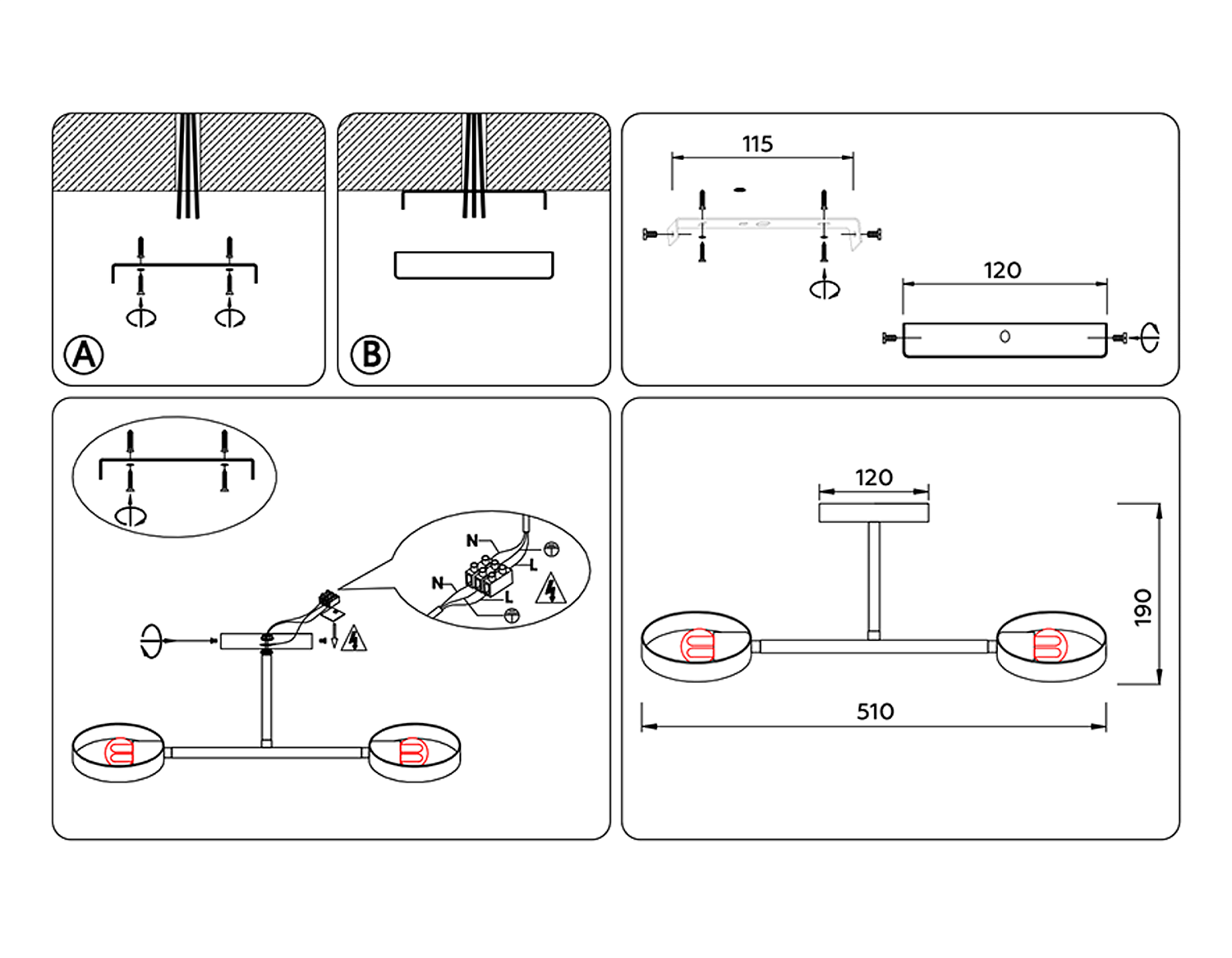 A

B

115

120

N

L

N

L

120

190

510