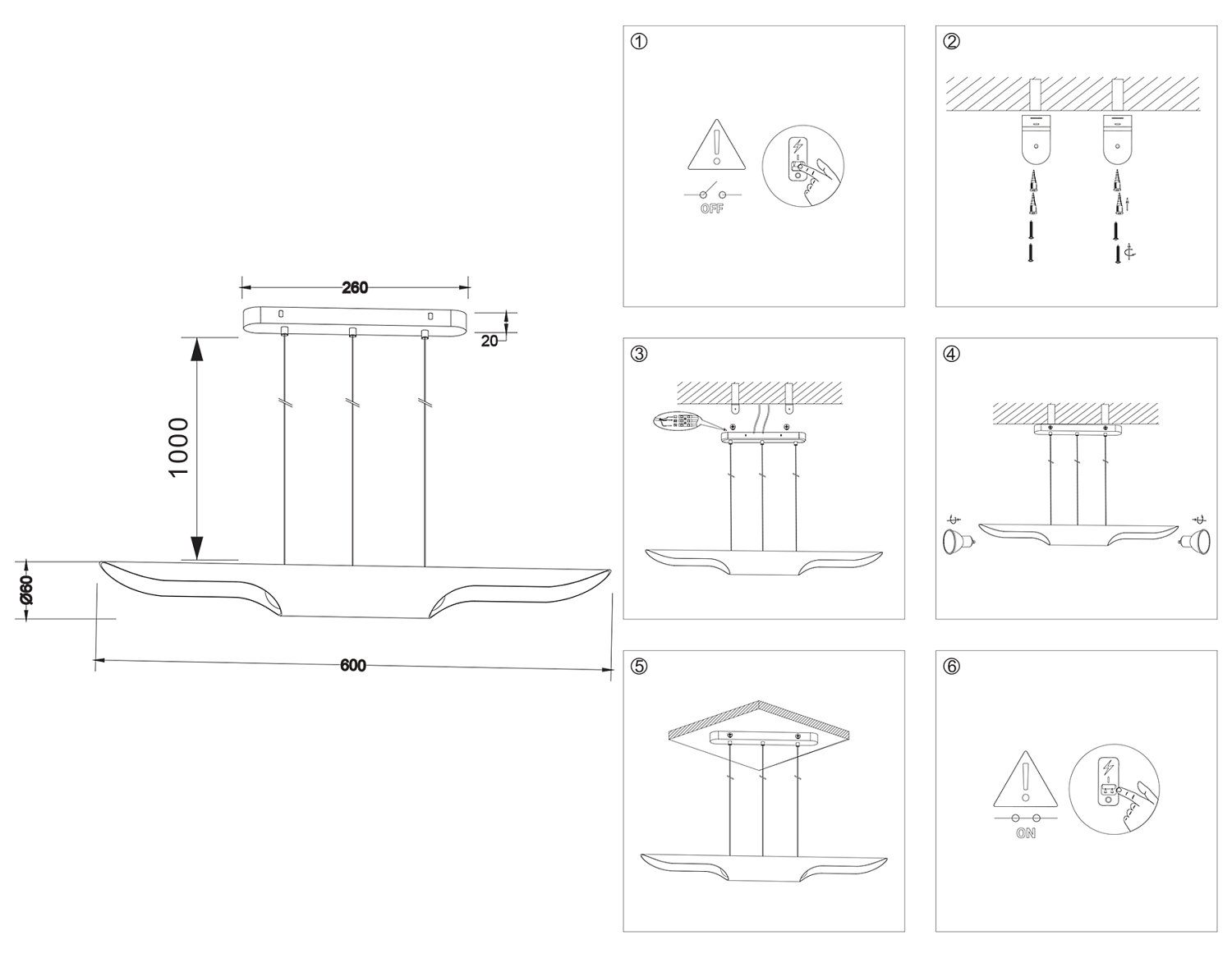 260

20

1000

Ø60

600

①

OFF

②

③

④

⑤

⑥

ON