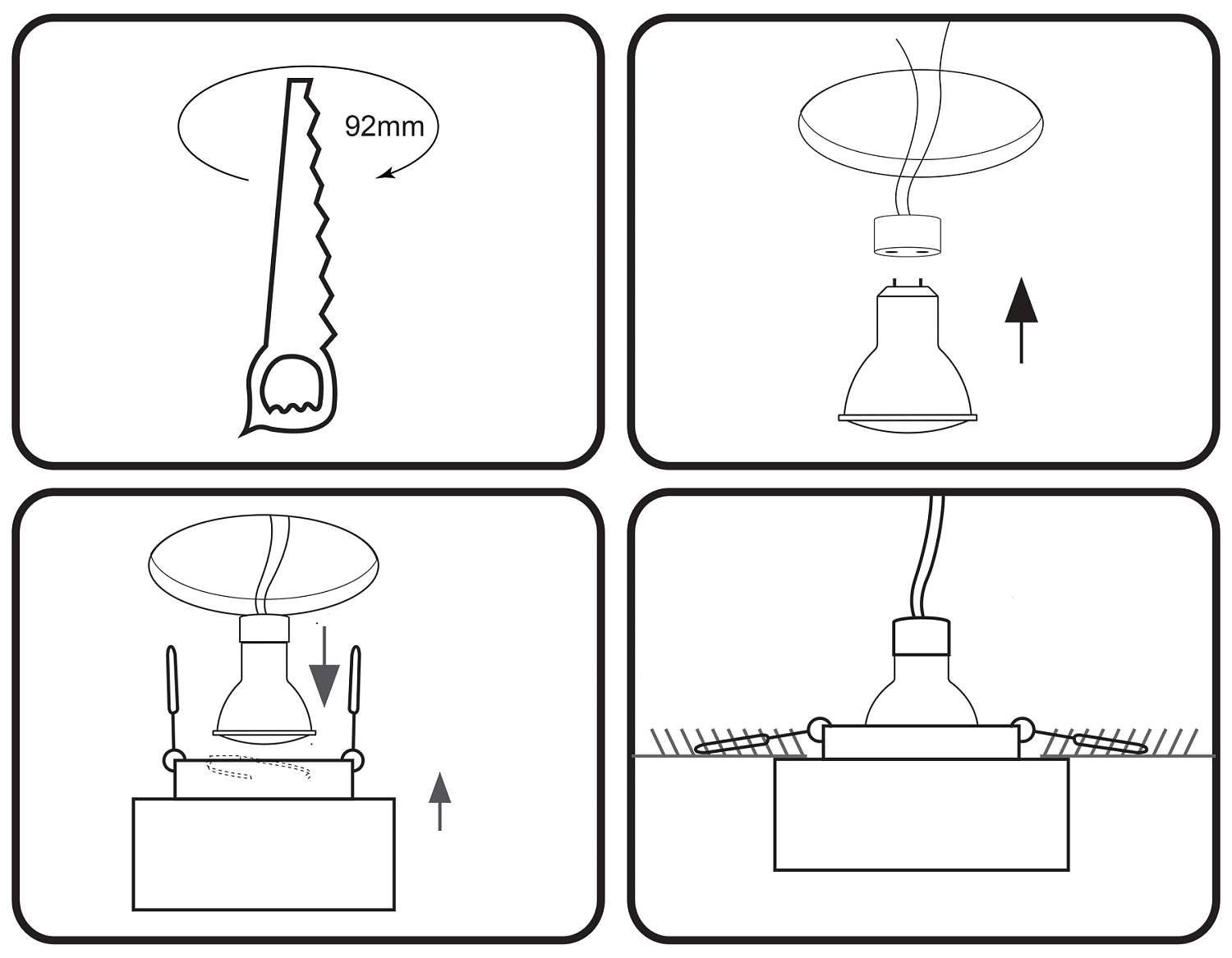 92mm