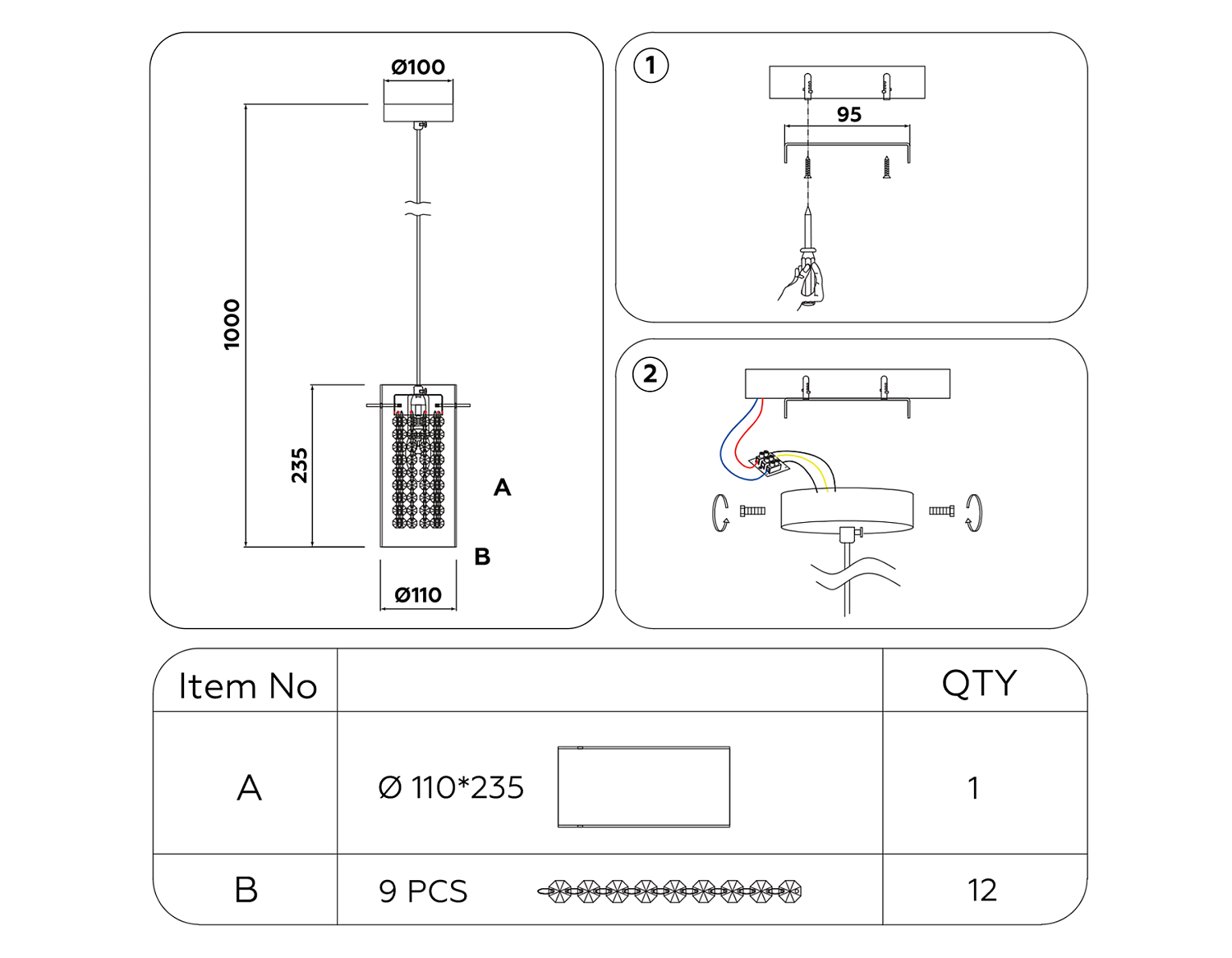 Ø100

1000

235

A

B

Ø110

1

95

2

| Item No | | QTY |
|---|---|---|
| A | Ø 110*235 | 1 |
| B | 9 PCS | 12 |