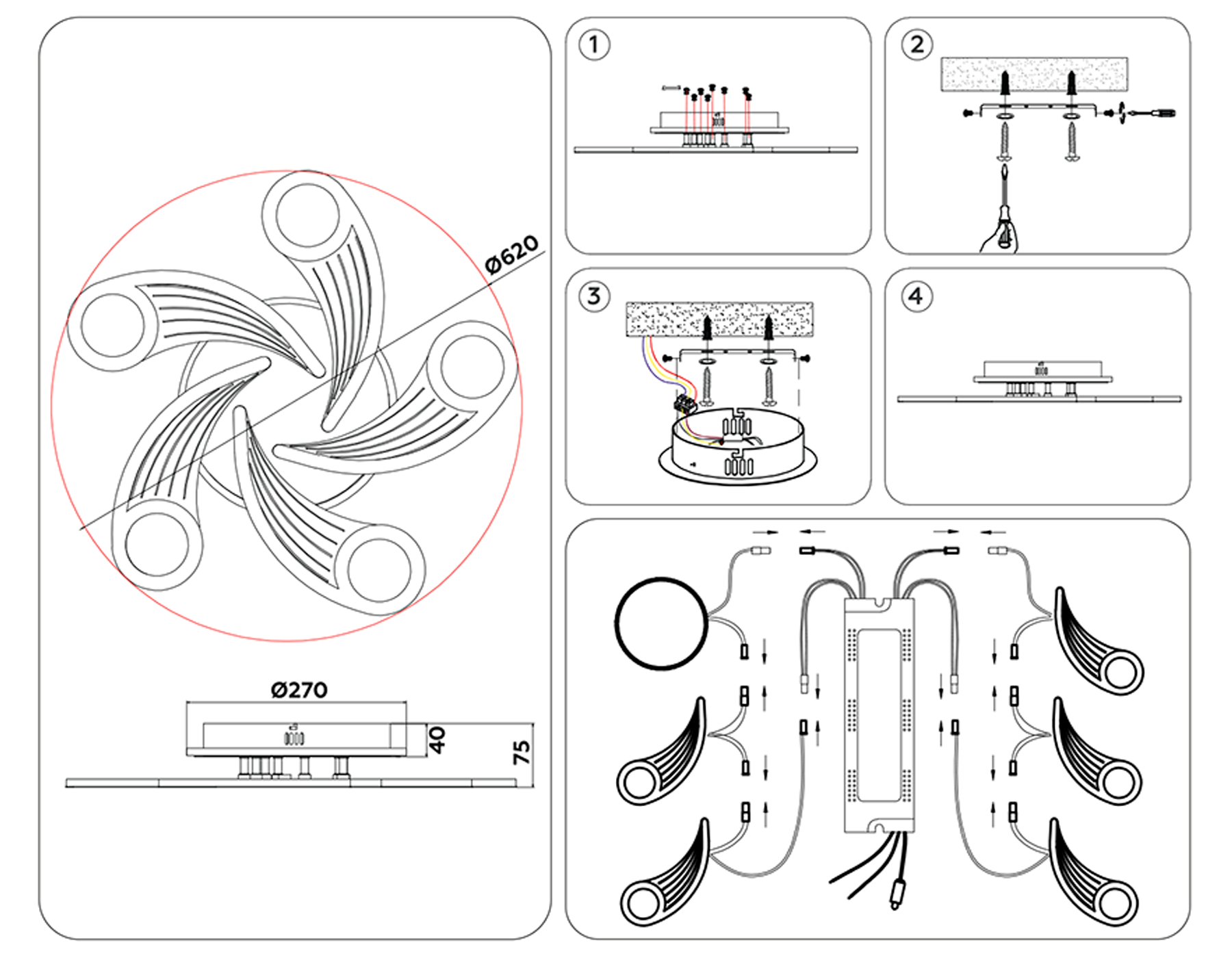 Ø620

Ø270

40

75

1

2

3

4