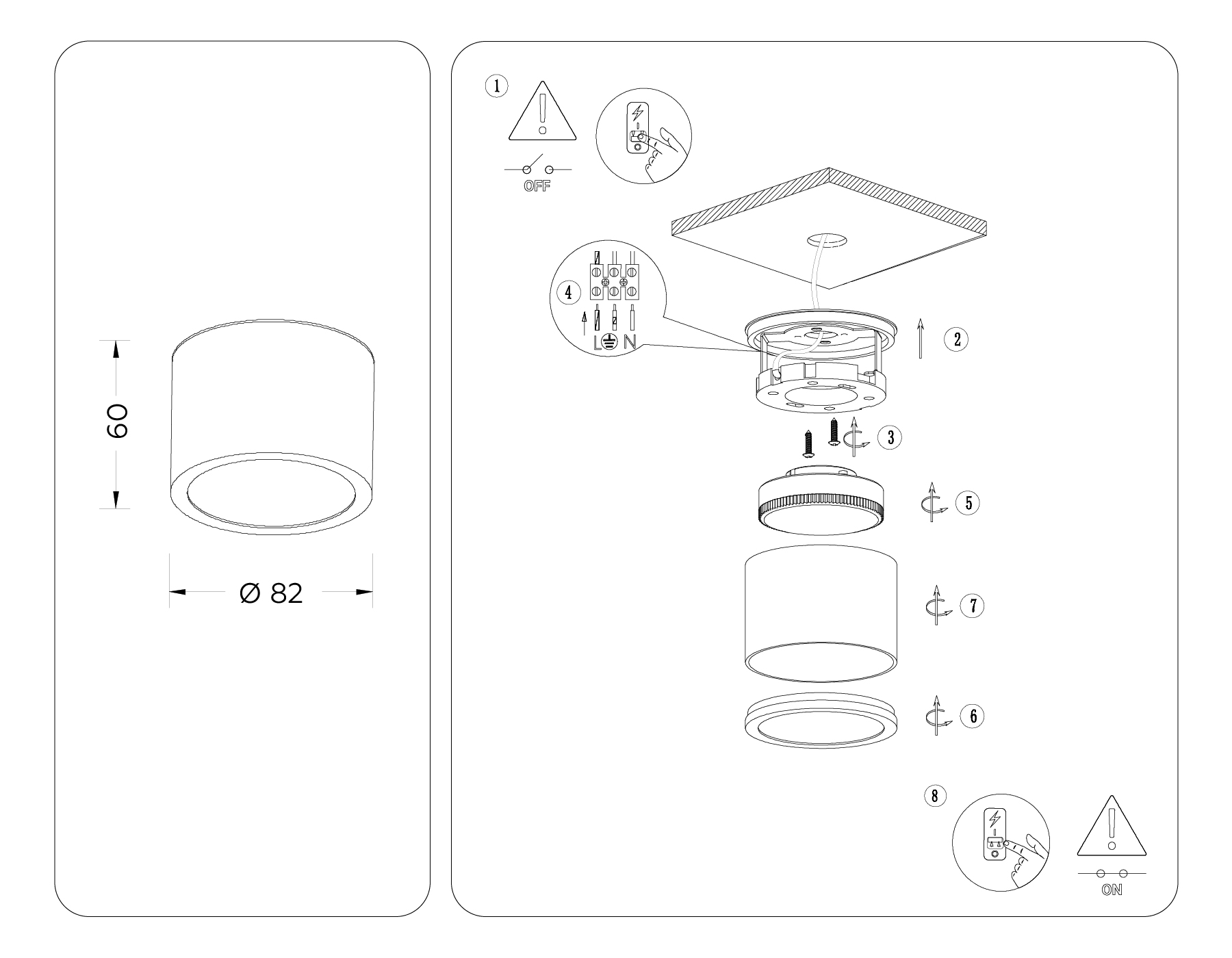 60

Ø 82

1

OFF

4

L N

2

3

5

7

6

8

ON