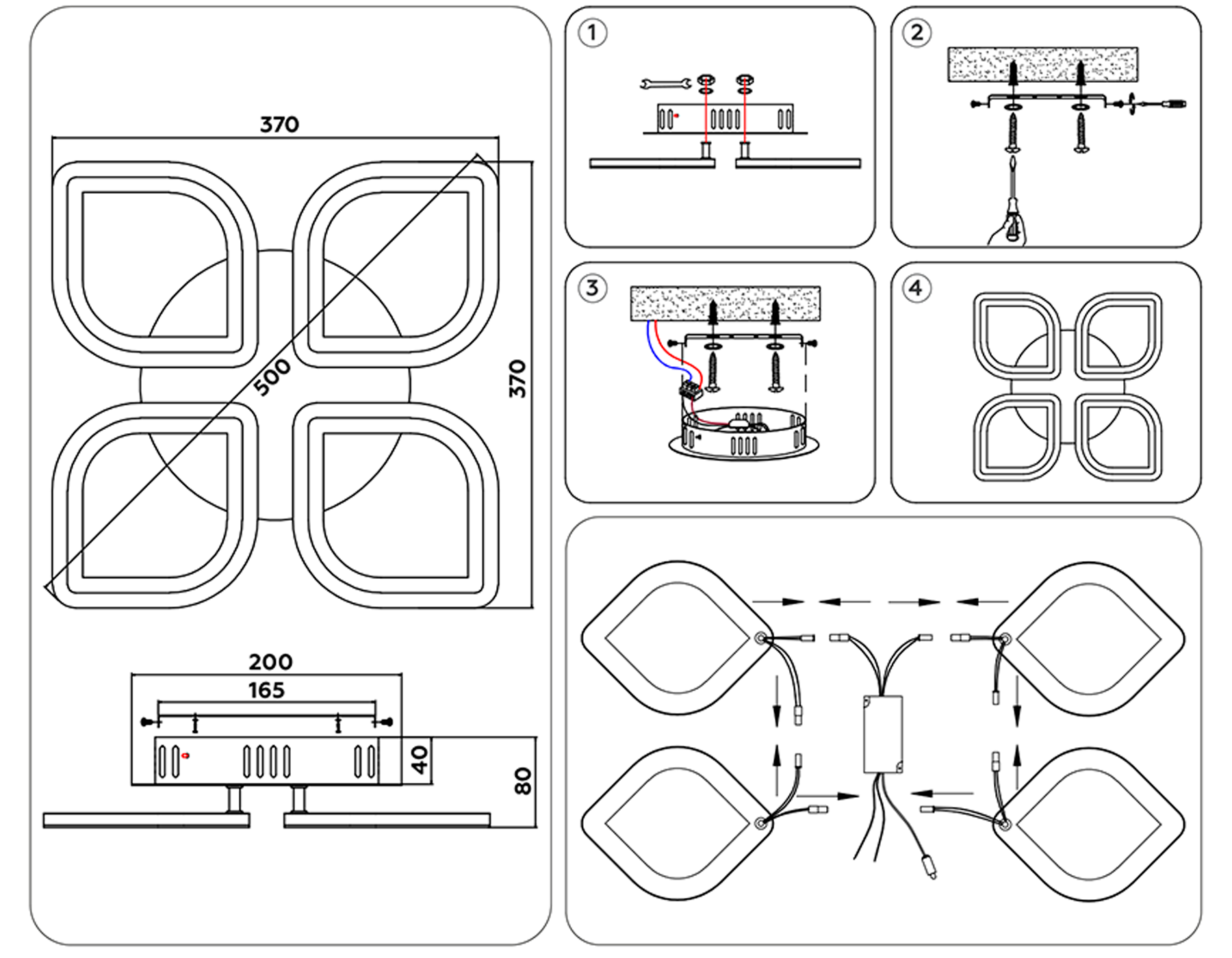 370
500
370
200
165
40
80
1
2
3
4