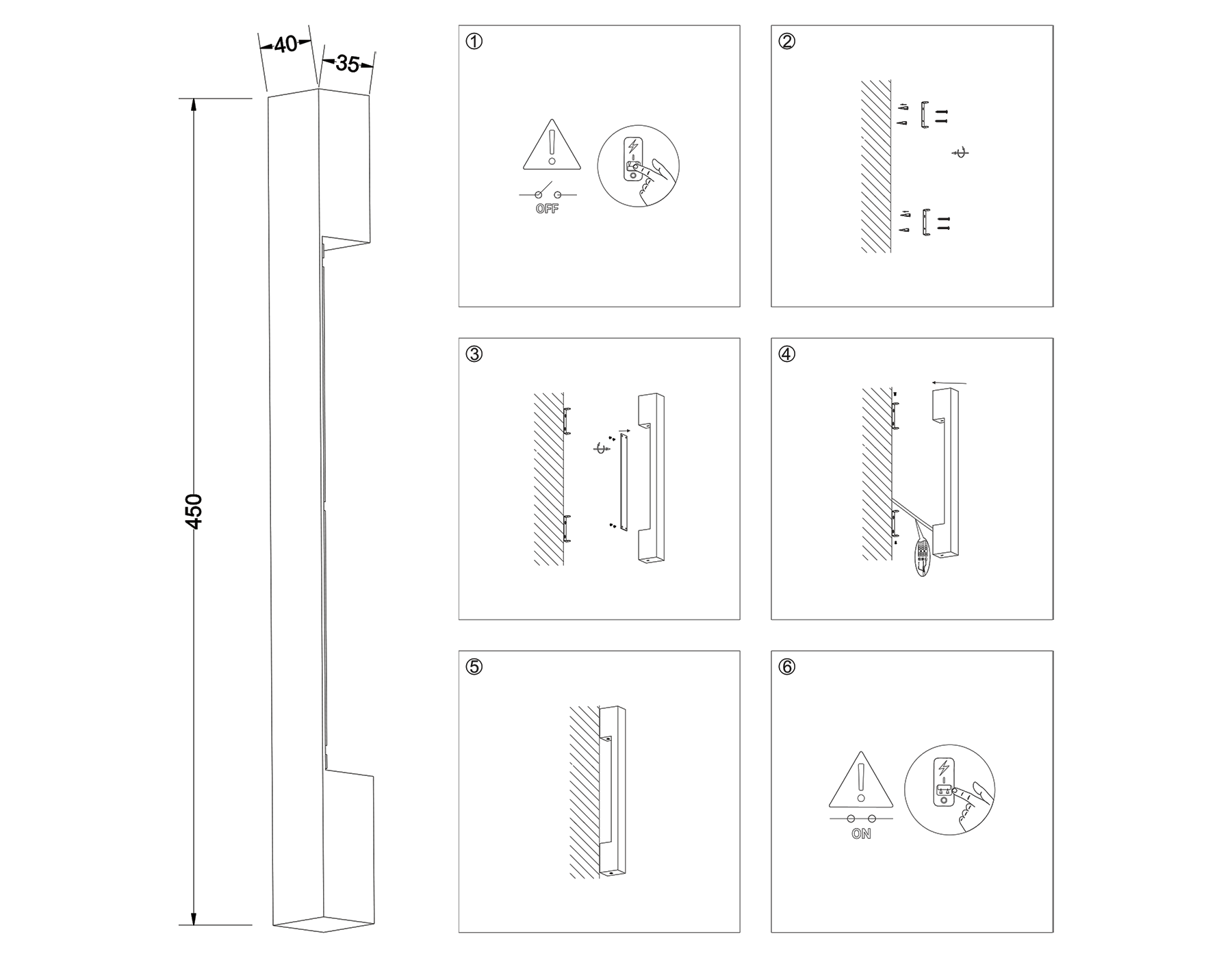 40
35
450

①
OFF

②

③

④

⑤

⑥
ON