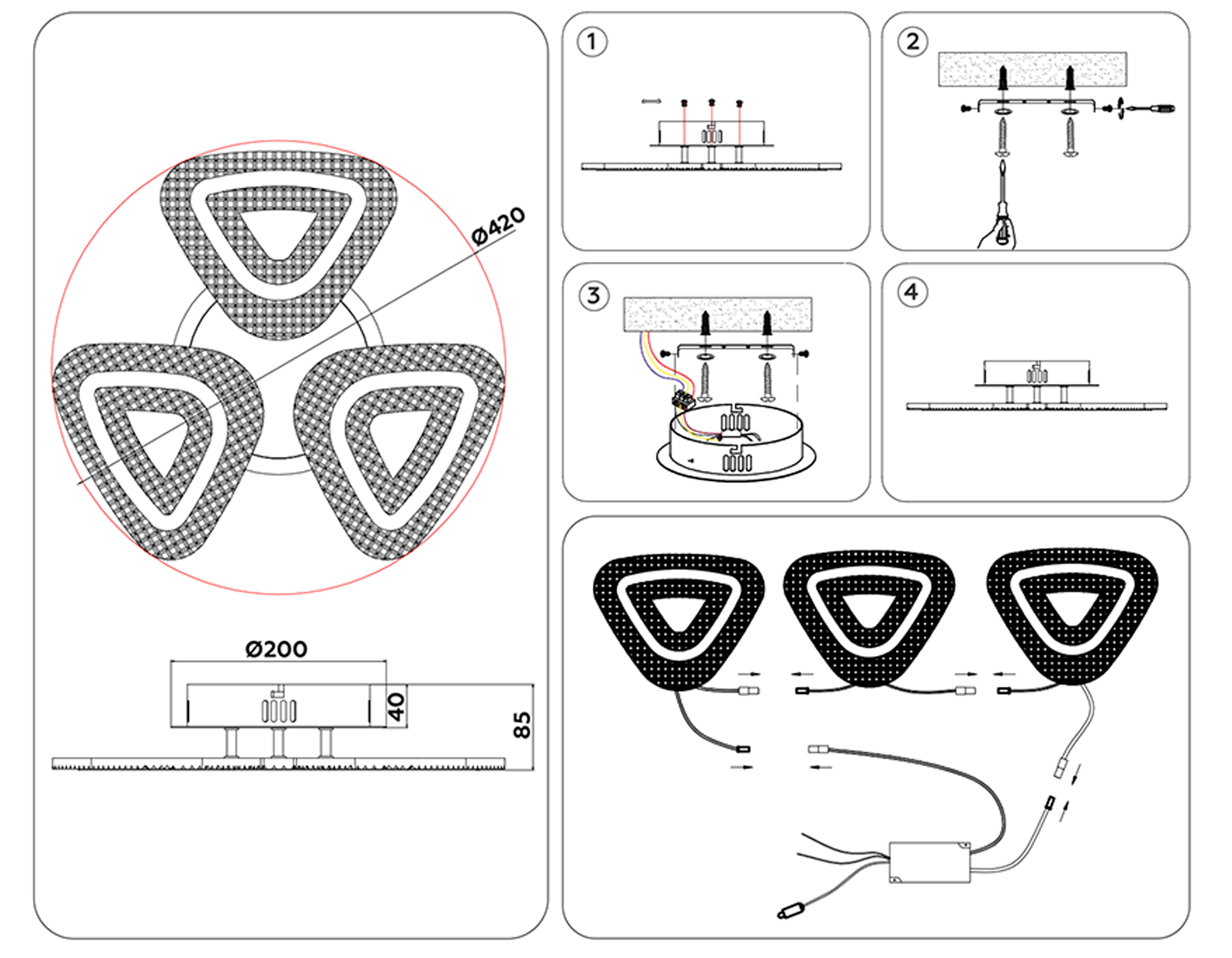 Ø420

Ø200

40

85

1

2

3

4